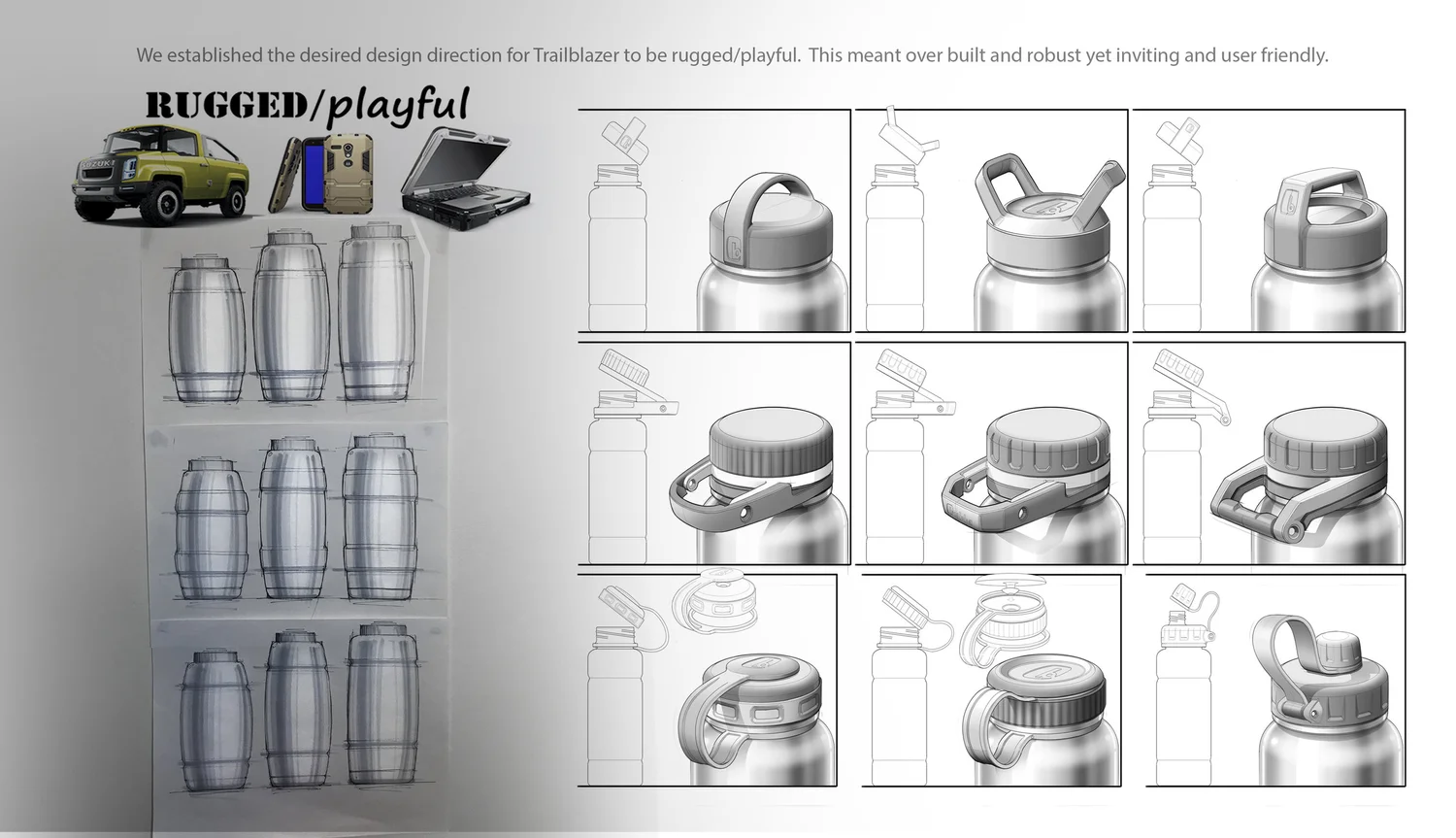 We established the desired design direction for Trailblazer to be rugged/playful. This meant over built and robust yet inviting and user friendly.

RUGGED/playful

SUZUKI