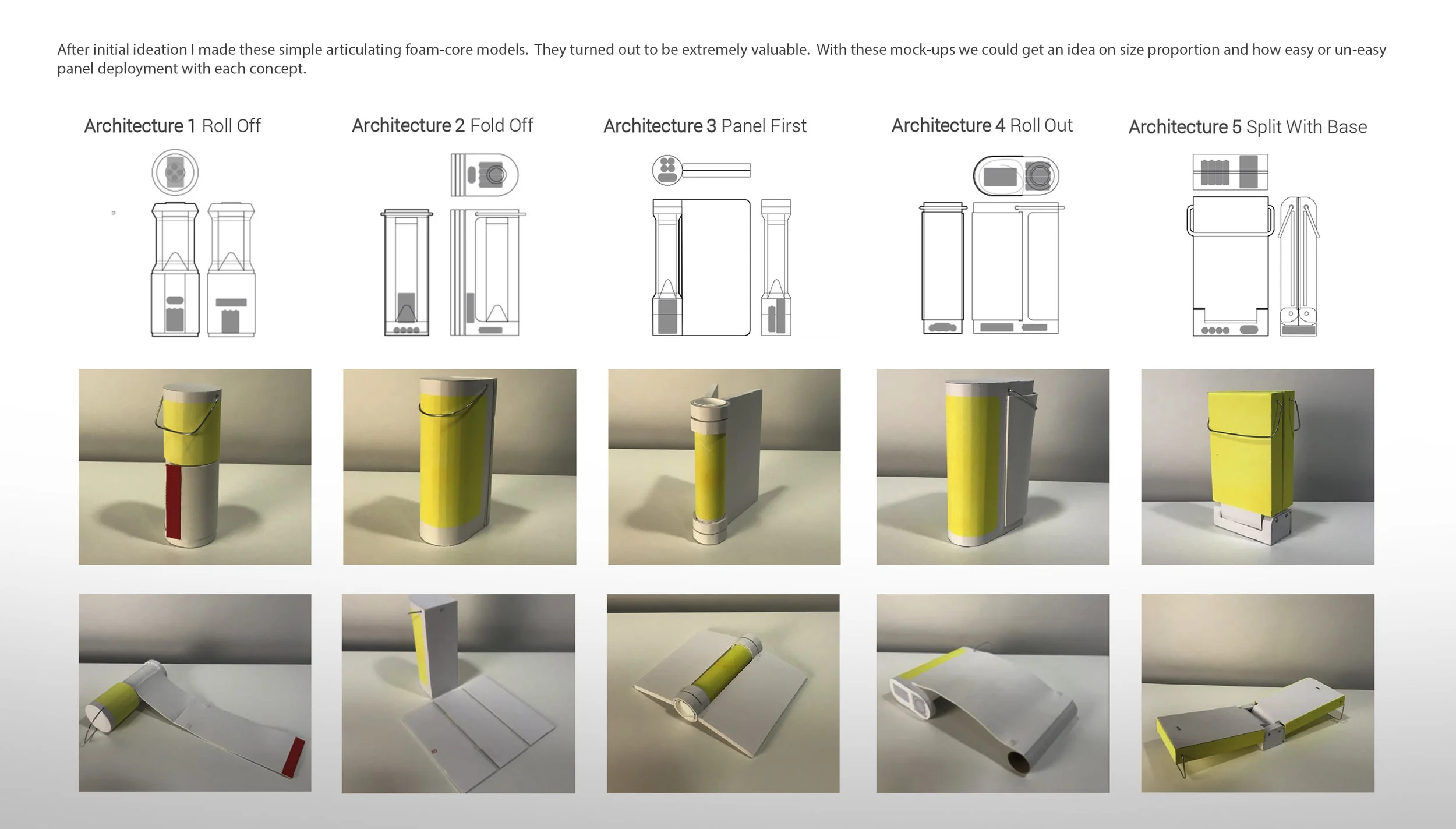 After initial ideation I made these simple articulating foam-core models. They turned out to be extremely valuable. With these mock-ups we could get an idea on size proportion and how easy or un-easy panel deployment with each concept.

Architecture 1 Roll Off

Architecture 2 Fold Off

Architecture 3 Panel First

Architecture 4 Roll Out

Architecture 5 Split With Base