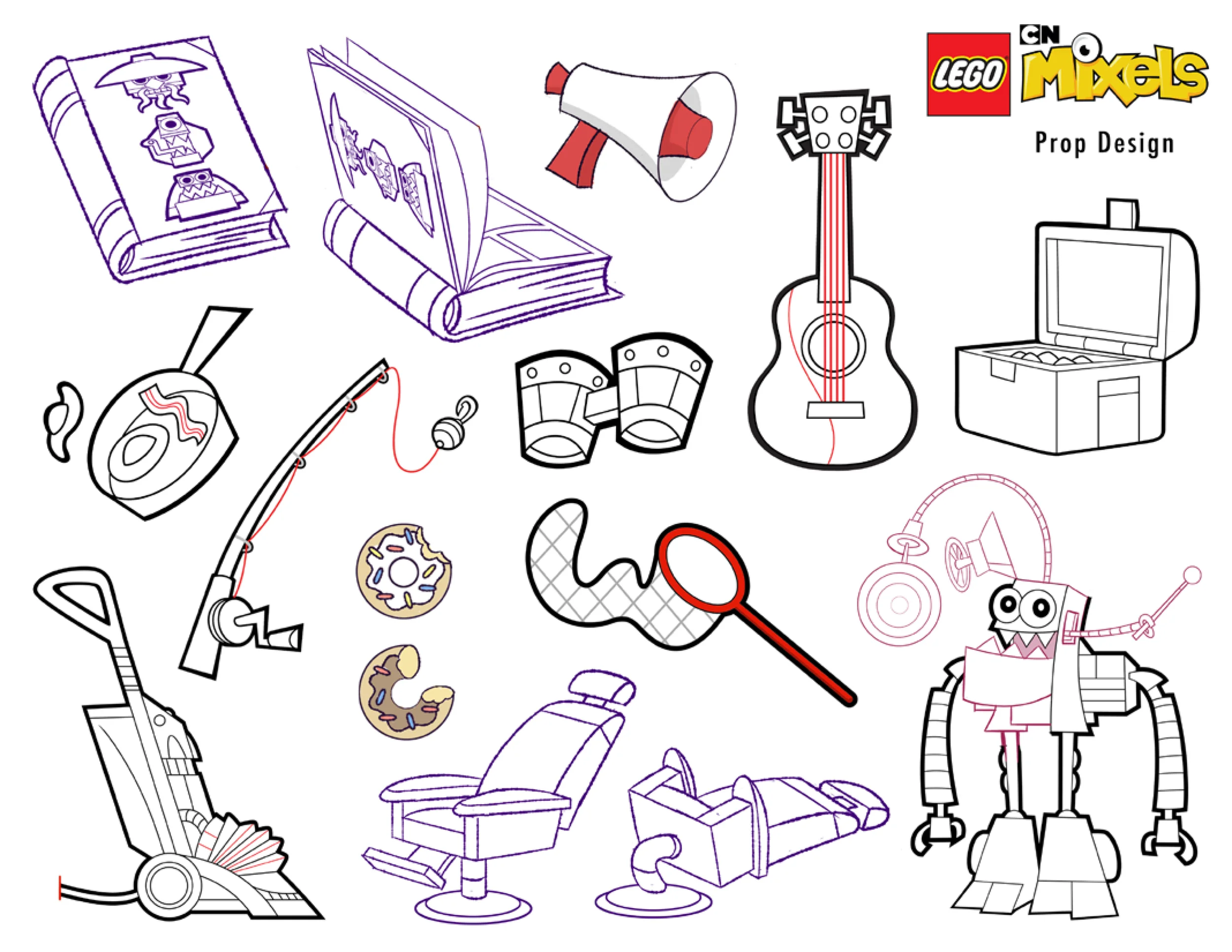 LEGO
CN
Mixels
Prop Design