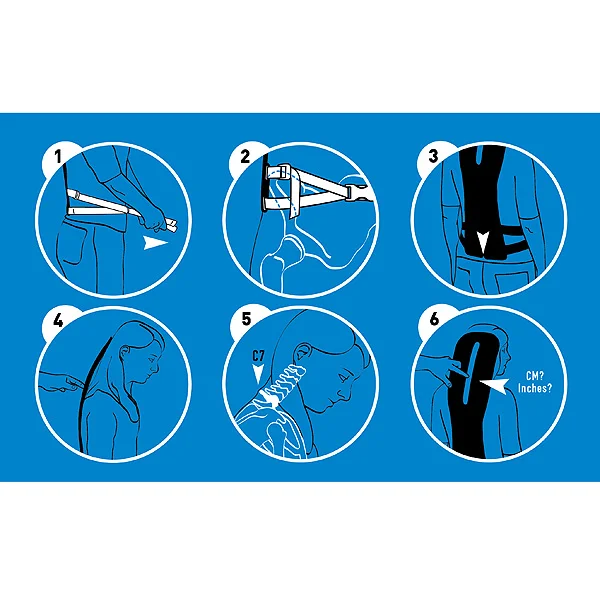 1
2
3
4
5
C7
6
CM?
Inches?