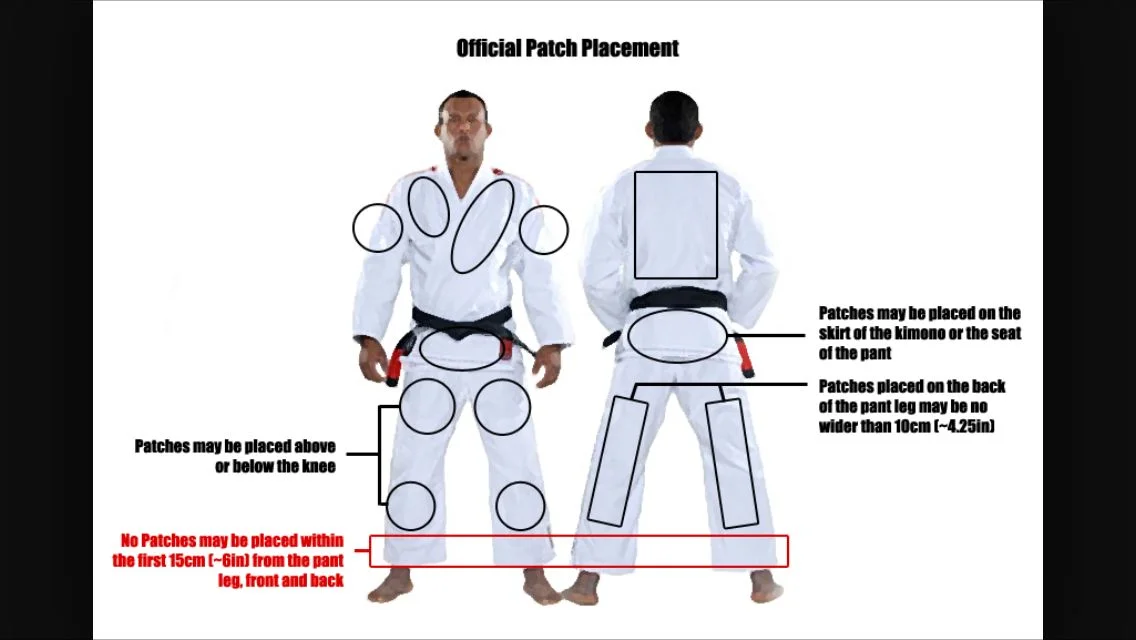 Official Patch Placement

Patches may be placed on the skirt of the kimono or the seat of the pant

Patches placed on the back of the pant leg may be no wider than 10cm (~4.25in)

Patches may be placed above or below the knee

No Patches may be placed within the first 15cm (~6in) from the pant leg, front and back