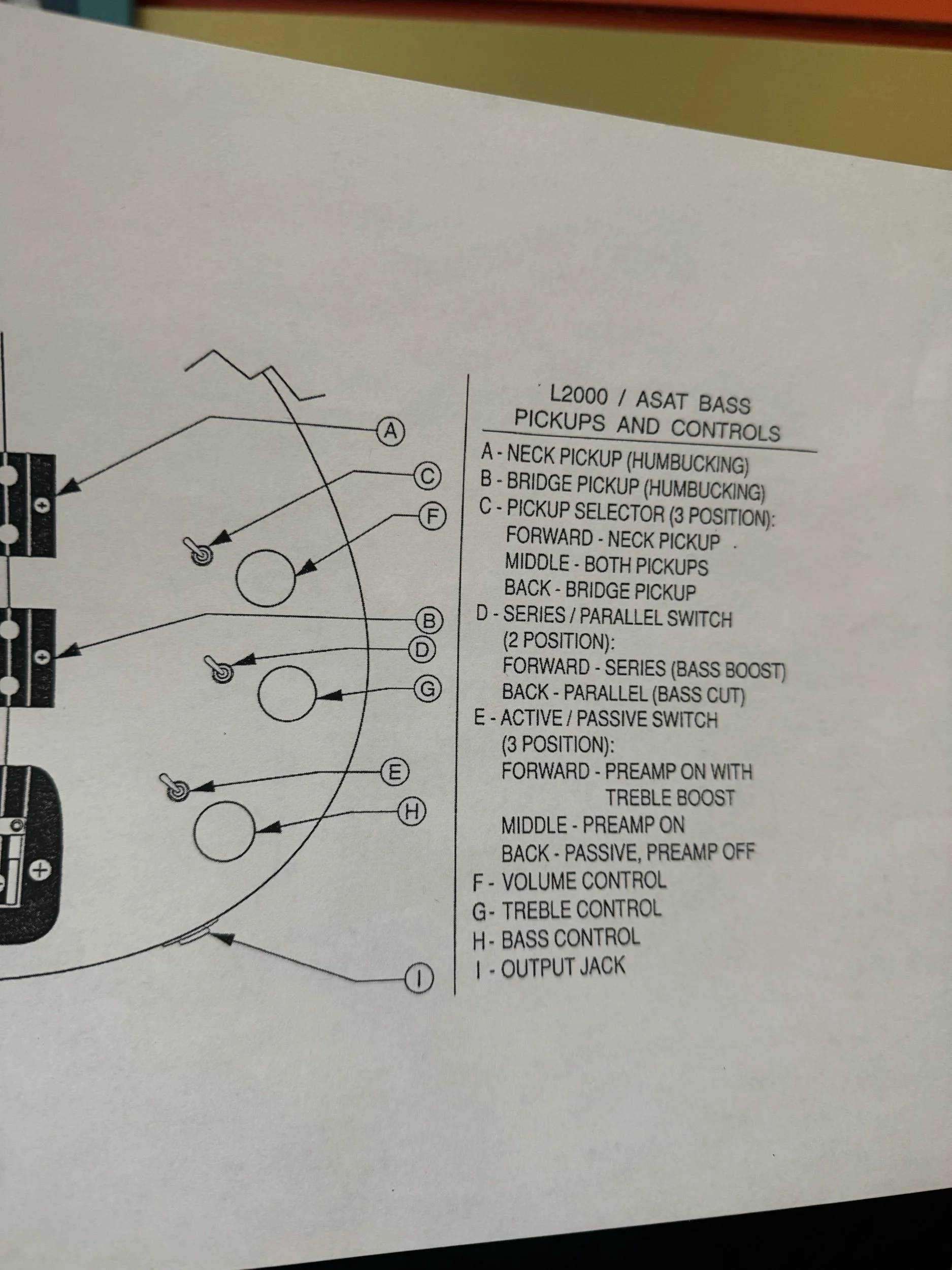 A

C

F

B

D

G

E

H

I

L2000 / ASAT BASS
PICKUPS AND CONTROLS

A - NECK PICKUP (HUMBUCKING)
B - BRIDGE PICKUP (HUMBUCKING)
C - PICKUP SELECTOR (3 POSITION):
FORWARD - NECK PICKUP
MIDDLE - BOTH PICKUPS
BACK - BRIDGE PICKUP
D - SERIES / PARALLEL SWITCH (2 POSITION):
FORWARD - SERIES (BASS BOOST)
BACK - PARALLEL (BASS CUT)
E - ACTIVE / PASSIVE SWITCH (3 POSITION):
FORWARD - PREAMP ON WITH TREBLE BOOST
MIDDLE - PREAMP ON
BACK - PASSIVE, PREAMP OFF
F - VOLUME CONTROL
G - TREBLE CONTROL
H - BASS CONTROL
I - OUTPUT JACK