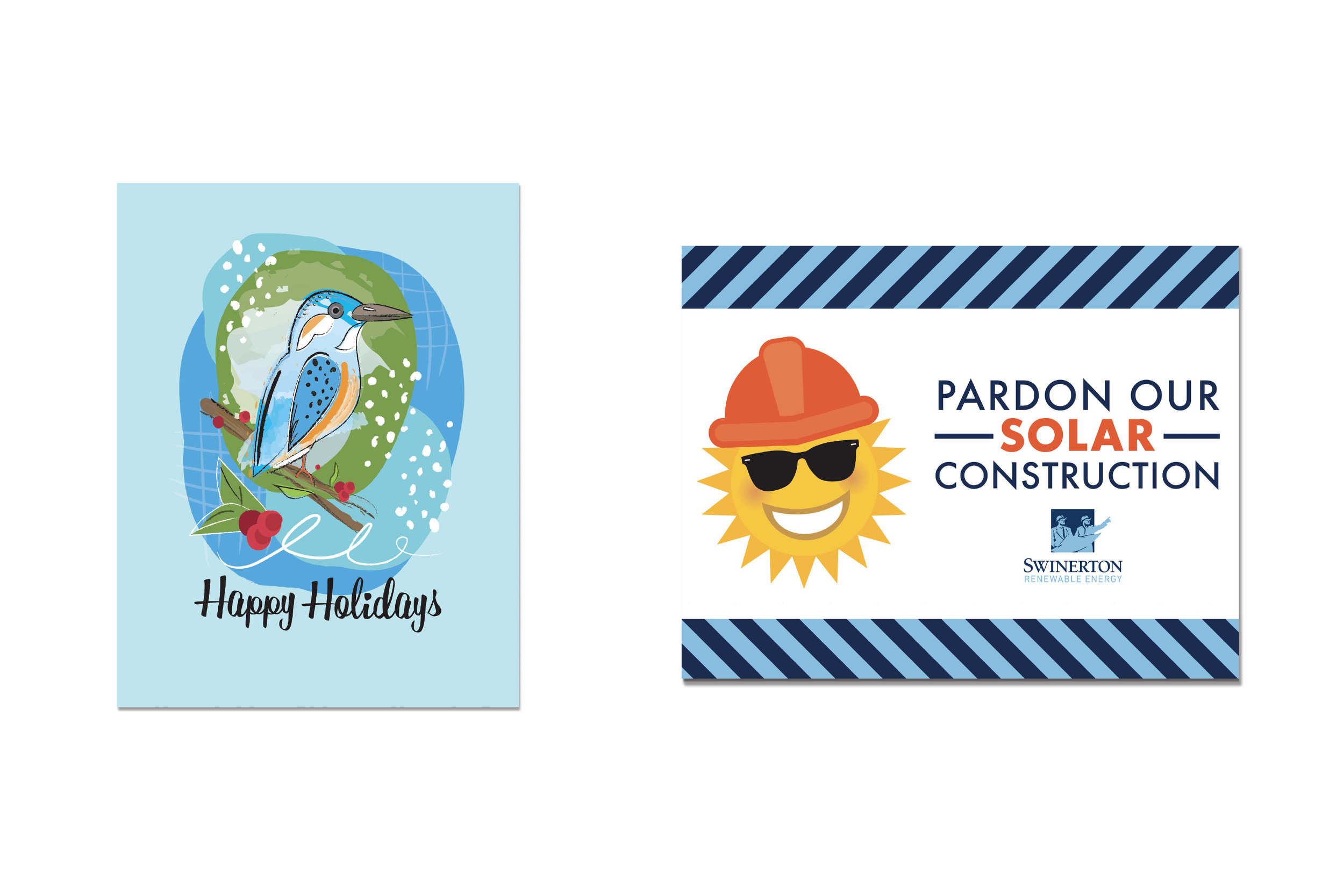 Happy Holidays

PARDON OUR
SOLAR
CONSTRUCTION

SWINERTON
RENEWABLE ENERGY