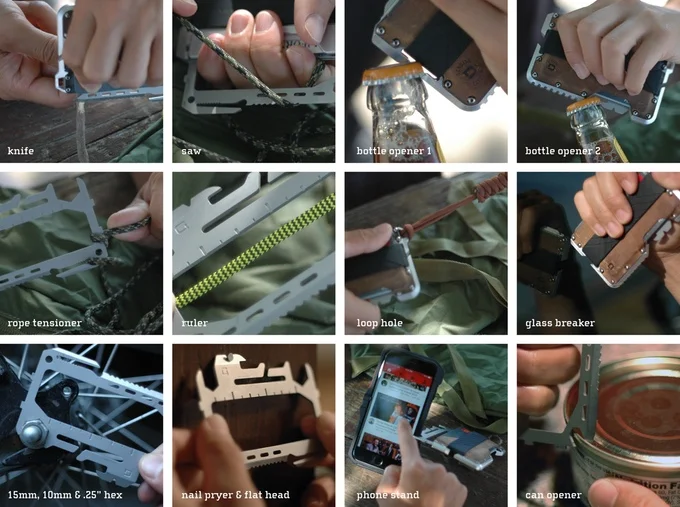 knife

saw

bottle opener 1

bottle opener 2

rope tensioner

ruler

loop hole

glass breaker

15mm, 10mm & .25" hex

nail pryer & flat head

phone stand

can opener