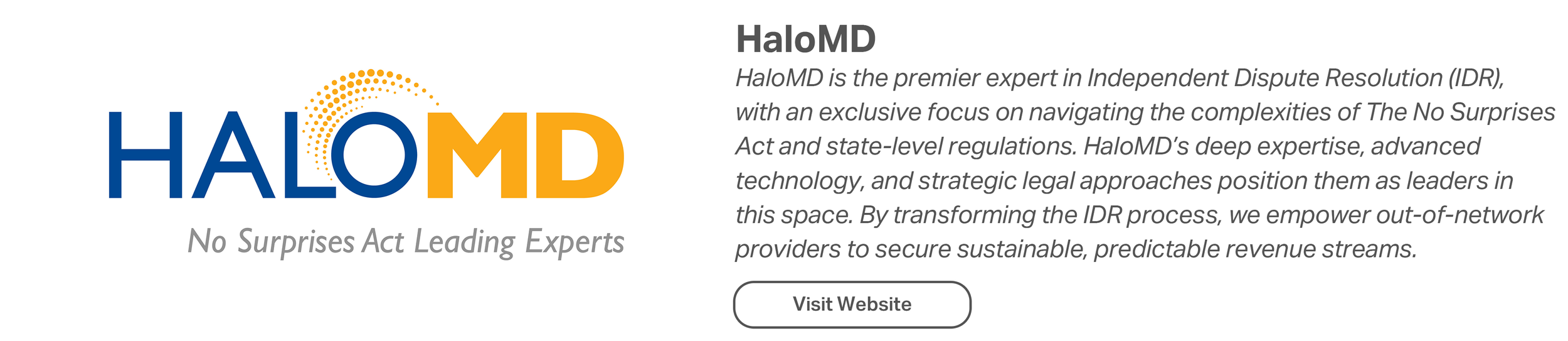 HALOMD

No Surprises Act Leading Experts

HaloMD

HaloMD is the premier expert in Independent Dispute Resolution (IDR), with an exclusive focus on navigating the complexities of The No Surprises Act and state-level regulations. HaloMD's deep expertise, advanced technology, and strategic legal approaches position them as leaders in this space. By transforming the IDR process, we empower out-of-network providers to secure sustainable, predictable revenue streams.

Visit Website