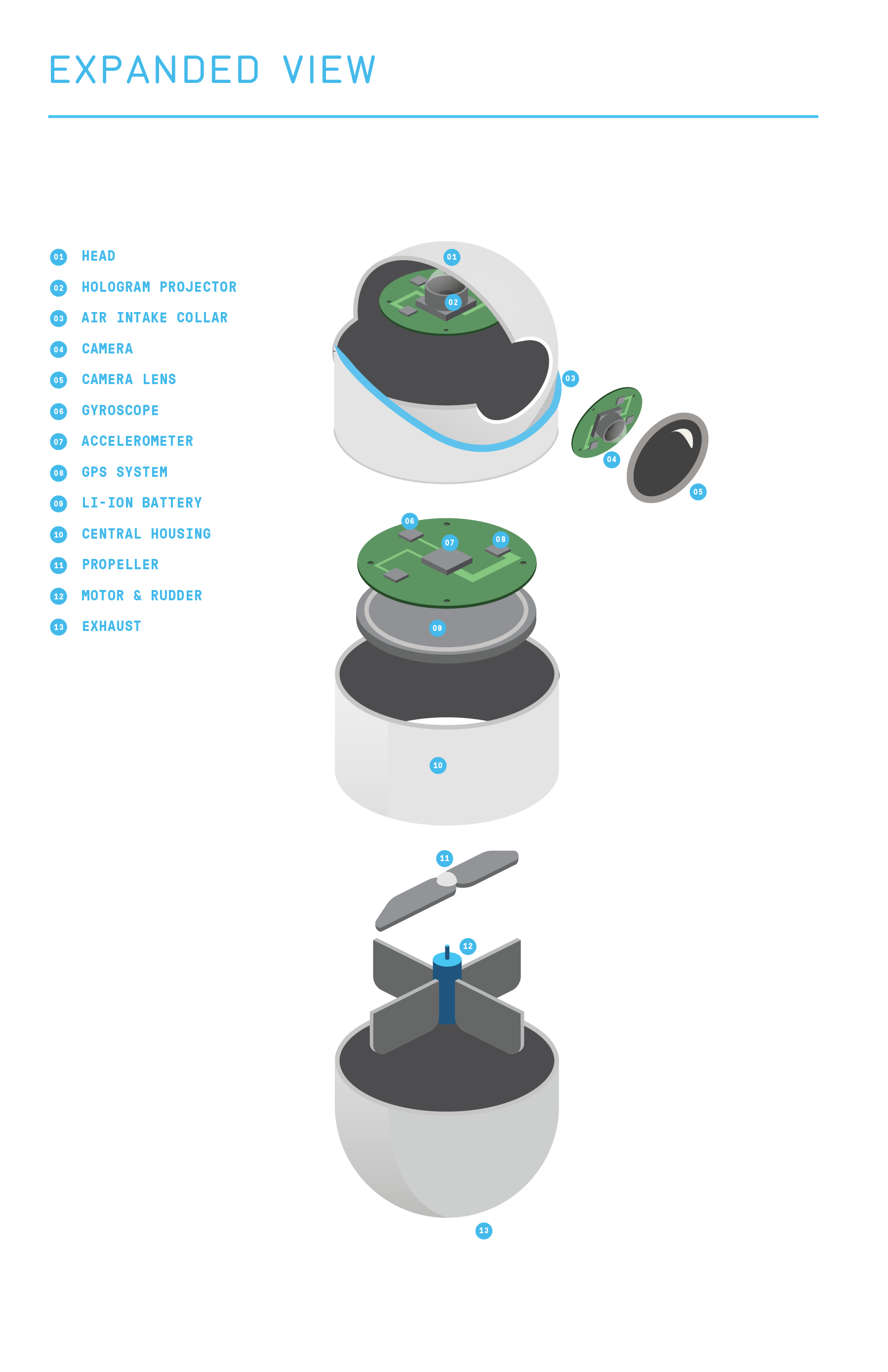 EXPANDED VIEW

01 HEAD
02 HOLOGRAM PROJECTOR
03 AIR INTAKE COLLAR
04 CAMERA
05 CAMERA LENS
06 GYROSCOPE
07 ACCELEROMETER
08 GPS SYSTEM
09 LI-ION BATTERY
10 CENTRAL HOUSING
11 PROPELLER
12 MOTOR & RUDDER
13 EXHAUST

01
02
03
04
05
06
07
08
09
10
11
12
13