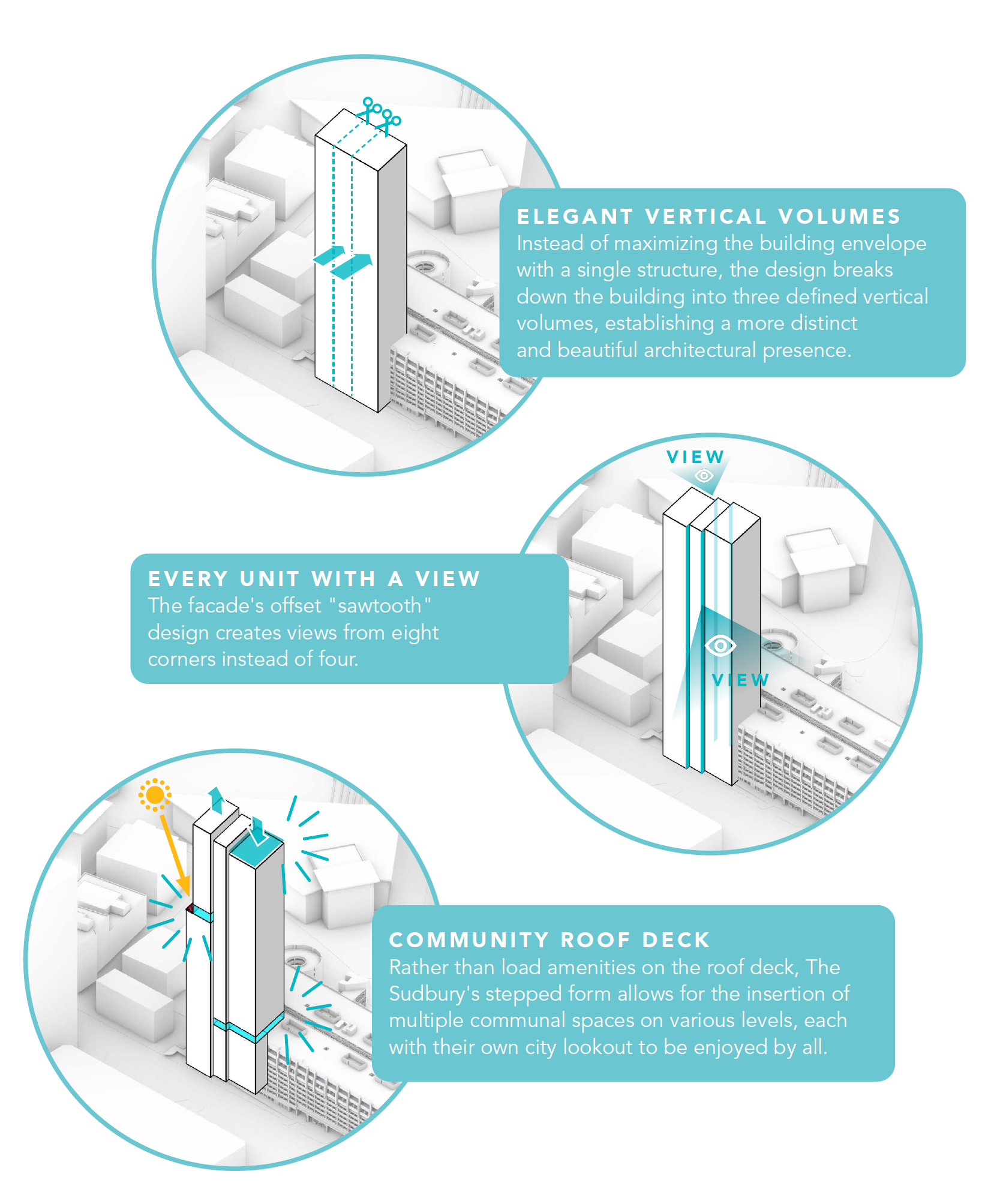 ELEGANT VERTICAL VOLUMES
Instead of maximizing the building envelope with a single structure, the design breaks down the building into three defined vertical volumes, establishing a more distinct and beautiful architectural presence.

VIEW

EVERY UNIT WITH A VIEW
The facade's offset "sawtooth" design creates views from eight corners instead of four.

VIEW

COMMUNITY ROOF DECK
Rather than load amenities on the roof deck, The Sudbury's stepped form allows for the insertion of multiple communal spaces on various levels, each with their own city lookout to be enjoyed by all.