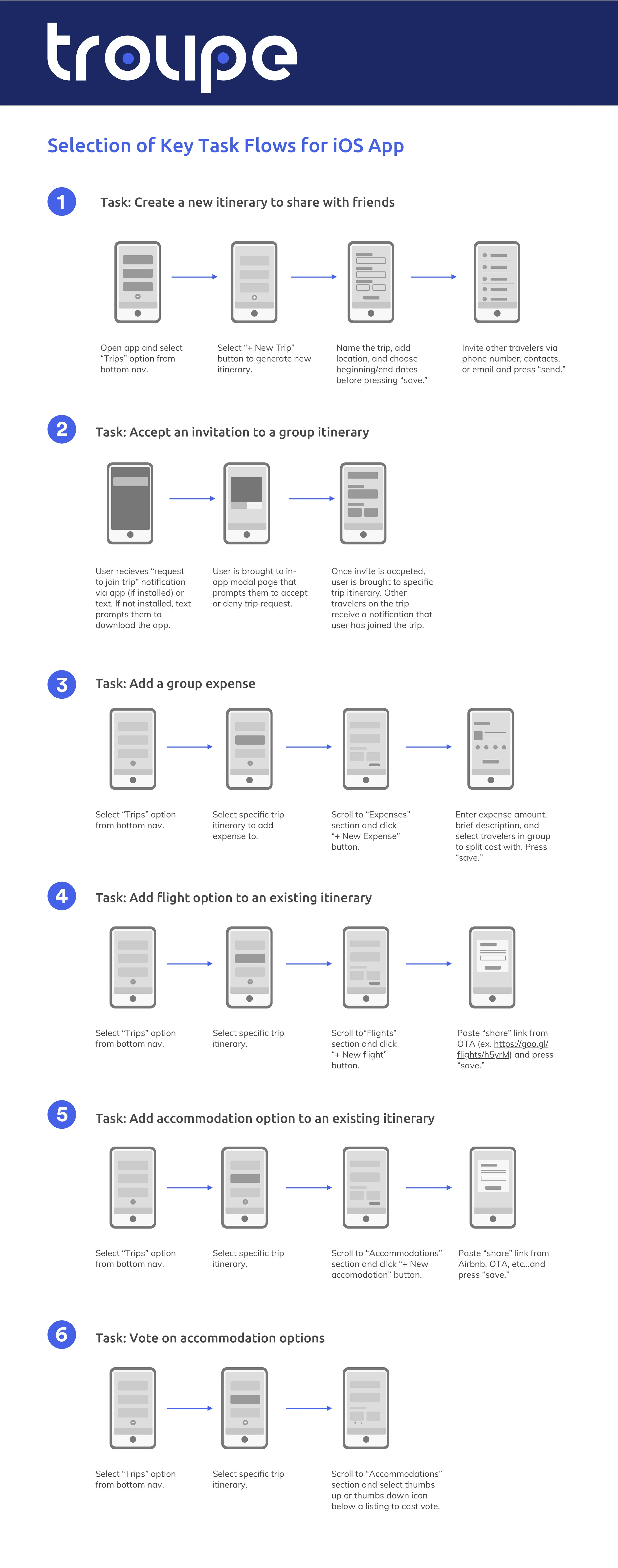 troupe

Selection of Key Task Flows for iOS App

1

Task: Create a new itinerary to share with friends

Open app and select "Trips" option from bottom nav.

Select "+ New Trip" button to generate new itinerary.

Name the trip, add location, and choose beginning/end dates before pressing "save."

Invite other travelers via phone number, contacts, or email and press "send."

2

Task: Accept an invitation to a group itinerary

User recieves "request to join trip" notification via app (if installed) or text. If not installed, text prompts them to download the app.

User is brought to in-app modal page that prompts them to accept or deny trip request.

Once invite is accpeted, user is brought to specific trip itinerary. Other travelers on the trip receive a notification that user has joined the trip.

3

Task: Add a group expense

Select "Trips" option from bottom nav.

Select specific trip itinerary to add expense to.

Scroll to "Expenses" section and click "+ New Expense" button.

Enter expense amount, brief description, and select travelers in group to split cost with. Press "save."

4

Task: Add flight option to an existing itinerary

Select "Trips" option from bottom nav.

Select specific trip itinerary.

Scroll to"Flights" section and click "+ New flight" button.

Paste "share" link from OTA (ex. https://goo.gl/flights/h5yrM) and press "save."

5

Task: Add accommodation option to an existing itinerary

Select "Trips" option from bottom nav.

Select specific trip itinerary.

Scroll to "Accommodations" section and click "+ New accomodation" button.

Paste "share" link from Airbnb, OTA, etc...and press "save."

6

Task: Vote on accommodation options

Select "Trips" option from bottom nav.

Select specific trip itinerary.

Scroll to "Accommodations" section and select thumbs up or thumbs down icon below a listing to cast vote.