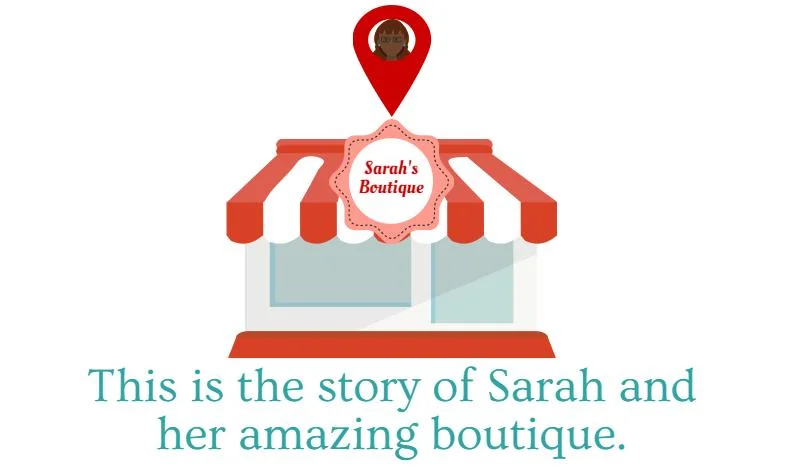 Sarah's Boutique

This is the story of Sarah and her amazing boutique.