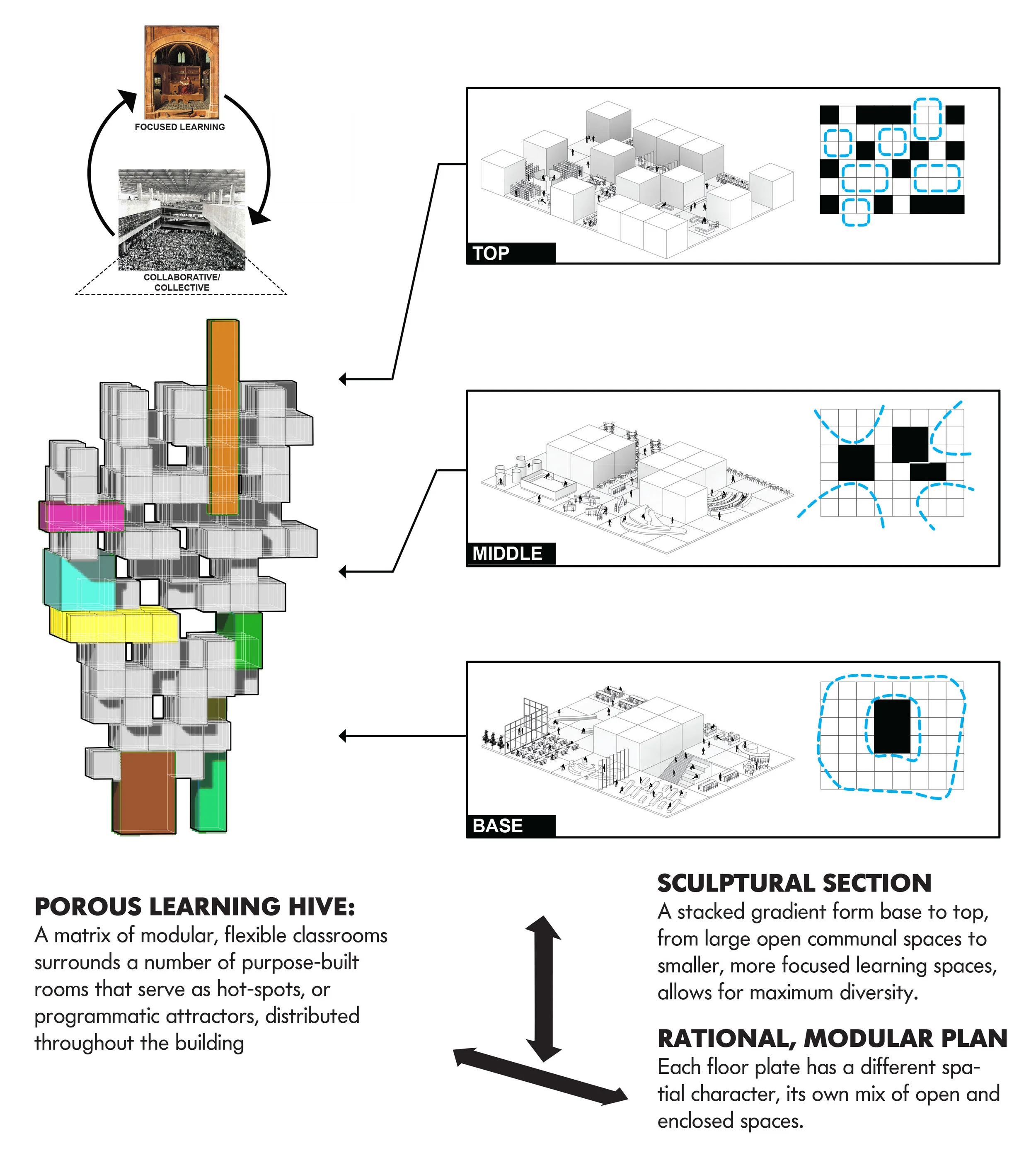 FOCUSED LEARNING

COLLABORATIVE/ COLLECTIVE

TOP

MIDDLE

BASE

POROUS LEARNING HIVE:
A matrix of modular, flexible classrooms surrounds a number of purpose-built rooms that serve as hot-spots, or programmatic attractors, distributed throughout the building

SCULPTURAL SECTION
A stacked gradient form base to top, from large open communal spaces to smaller, more focused learning spaces, allows for maximum diversity.

RATIONAL, MODULAR PLAN
Each floor plate has a different spatial character, its own mix of open and enclosed spaces.