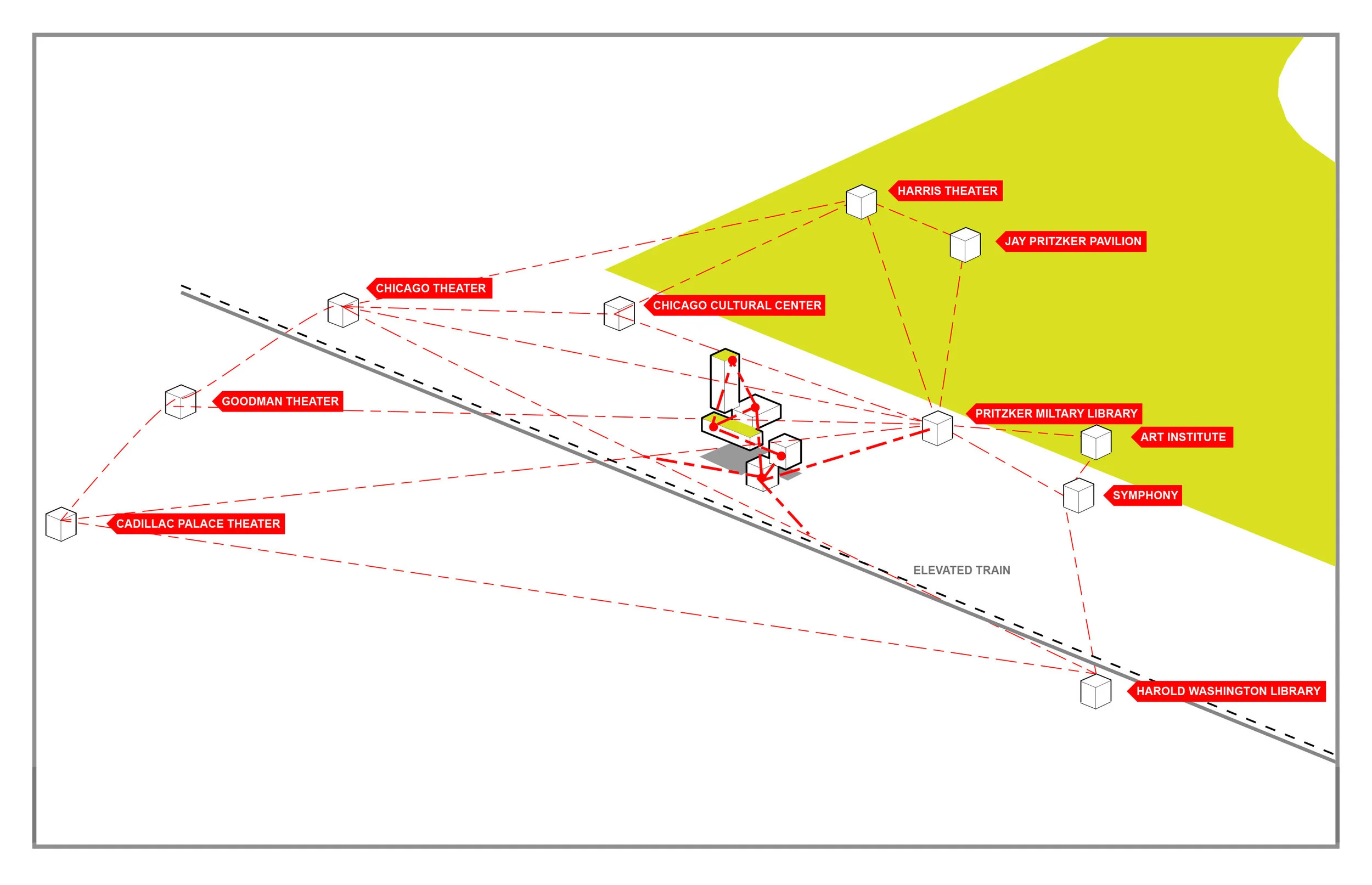 HARRIS THEATER

JAY PRITZKER PAVILION

CHICAGO THEATER

CHICAGO CULTURAL CENTER

GOODMAN THEATER

PRITZKER MILTARY LIBRARY

ART INSTITUTE

SYMPHONY

CADILLAC PALACE THEATER

ELEVATED TRAIN

HAROLD WASHINGTON LIBRARY