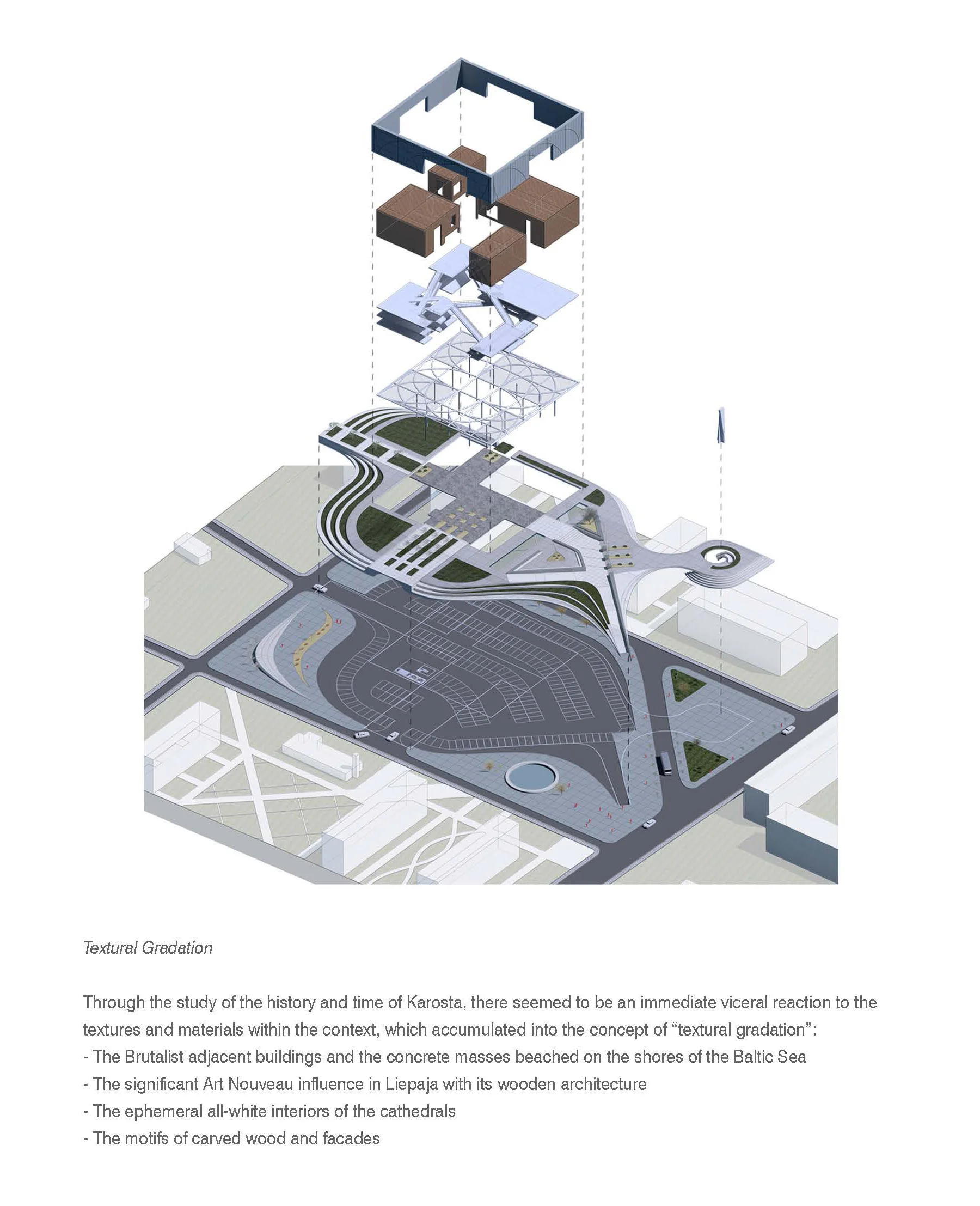 Textural Gradation

Through the study of the history and time of Karosta, there seemed to be an immediate viceral reaction to the textures and materials within the context, which accumulated into the concept of “textural gradation”:
- The Brutalist adjacent buildings and the concrete masses beached on the shores of the Baltic Sea
- The significant Art Nouveau influence in Liepaja with its wooden architecture
- The ephemeral all-white interiors of the cathedrals
- The motifs of carved wood and facades