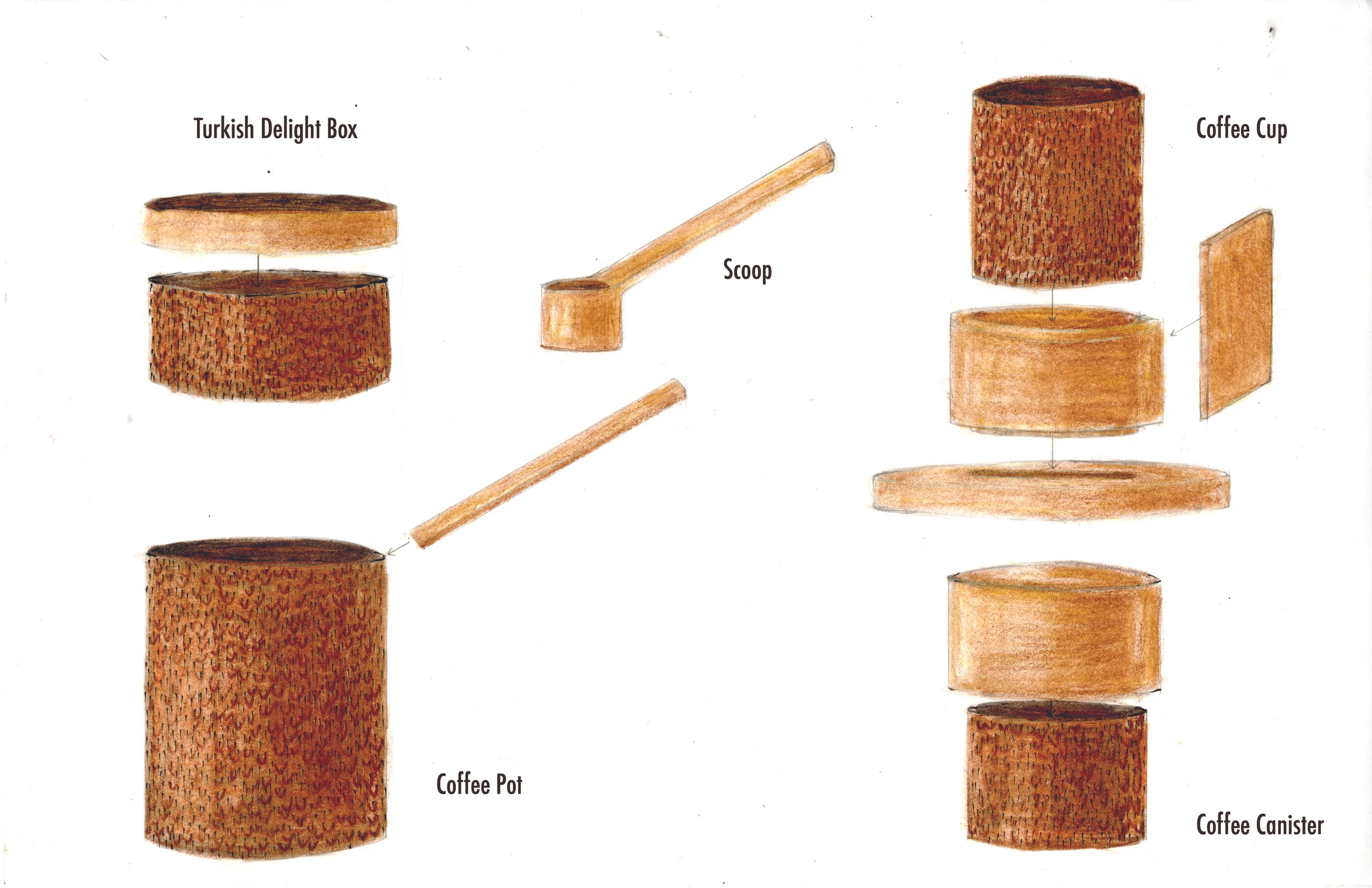 Turkish Delight Box

Scoop

Coffee Cup

Coffee Pot

Coffee Canister