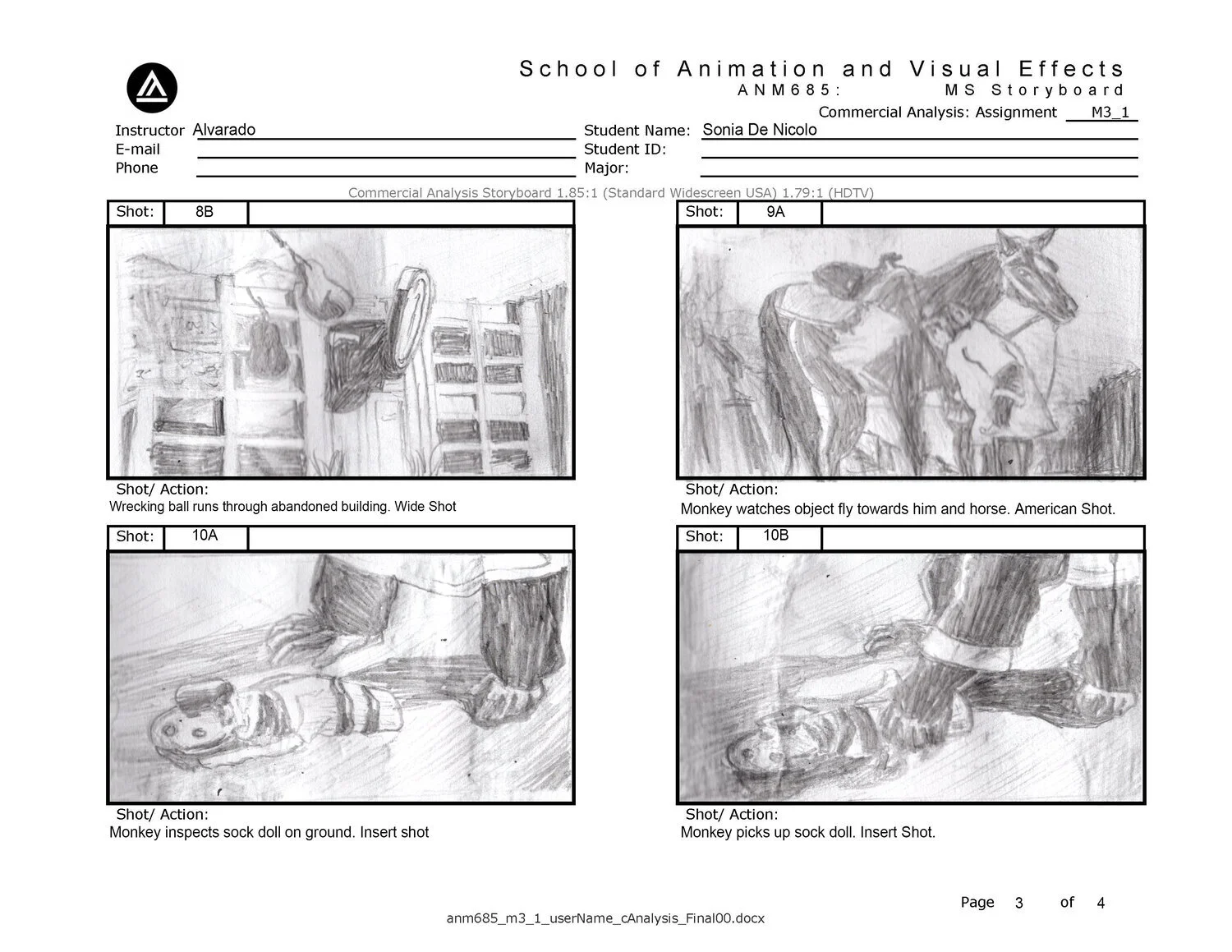 School of Animation and Visual Effects
ANM685: MS Storyboard
Commercial Analysis: Assignment M3_1

Instructor Alvarado
E-mail
Phone

Student Name: Sonia De Nicolo
Student ID:
Major:

Commercial Analysis Storyboard 1.85:1 (Standard Widescreen USA) 1.79:1 (HDTV)

Shot: 8B

Shot/ Action:
Wrecking ball runs through abandoned building. Wide Shot

Shot: 9A

Shot/ Action:
Monkey watches object fly towards him and horse. American Shot.

Shot: 10A

Shot/ Action:
Monkey inspects sock doll on ground. Insert shot

Shot: 10B

Shot/ Action:
Monkey picks up sock doll. Insert Shot.

Page 3 of 4

anm685_m3_1_userName_cAnalysis_Final00.docx