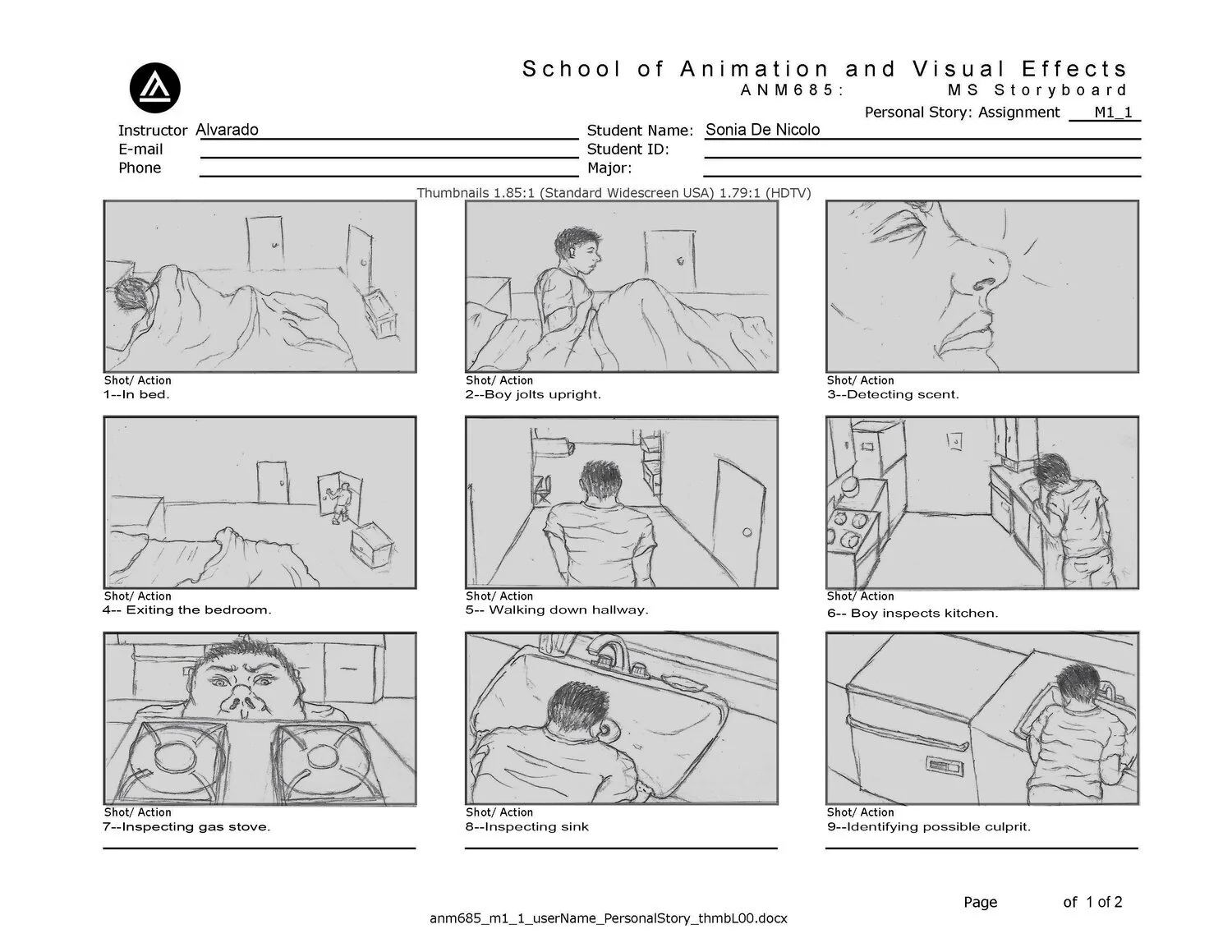 School of Animation and Visual Effects
ANM685: MS Storyboard
Personal Story: Assignment M1_1

Instructor Alvarado
E-mail
Phone

Student Name: Sonia De Nicolo
Student ID:
Major:

Thumbnails 1.85:1 (Standard Widescreen USA) 1.79:1 (HDTV)

Shot/ Action
1--In bed.

Shot/ Action
2--Boy jolts upright.

Shot/ Action
3--Detecting scent.

Shot/ Action
4-- Exiting the bedroom.

Shot/ Action
5-- Walking down hallway.

Shot/ Action
6-- Boy inspects kitchen.

Shot/ Action
7--Inspecting gas stove.

Shot/ Action
8--Inspecting sink

Shot/ Action
9--Identifying possible culprit.

Page of 1 of 2

anm685_m1_1_userName_PersonalStory_thmbL00.docx