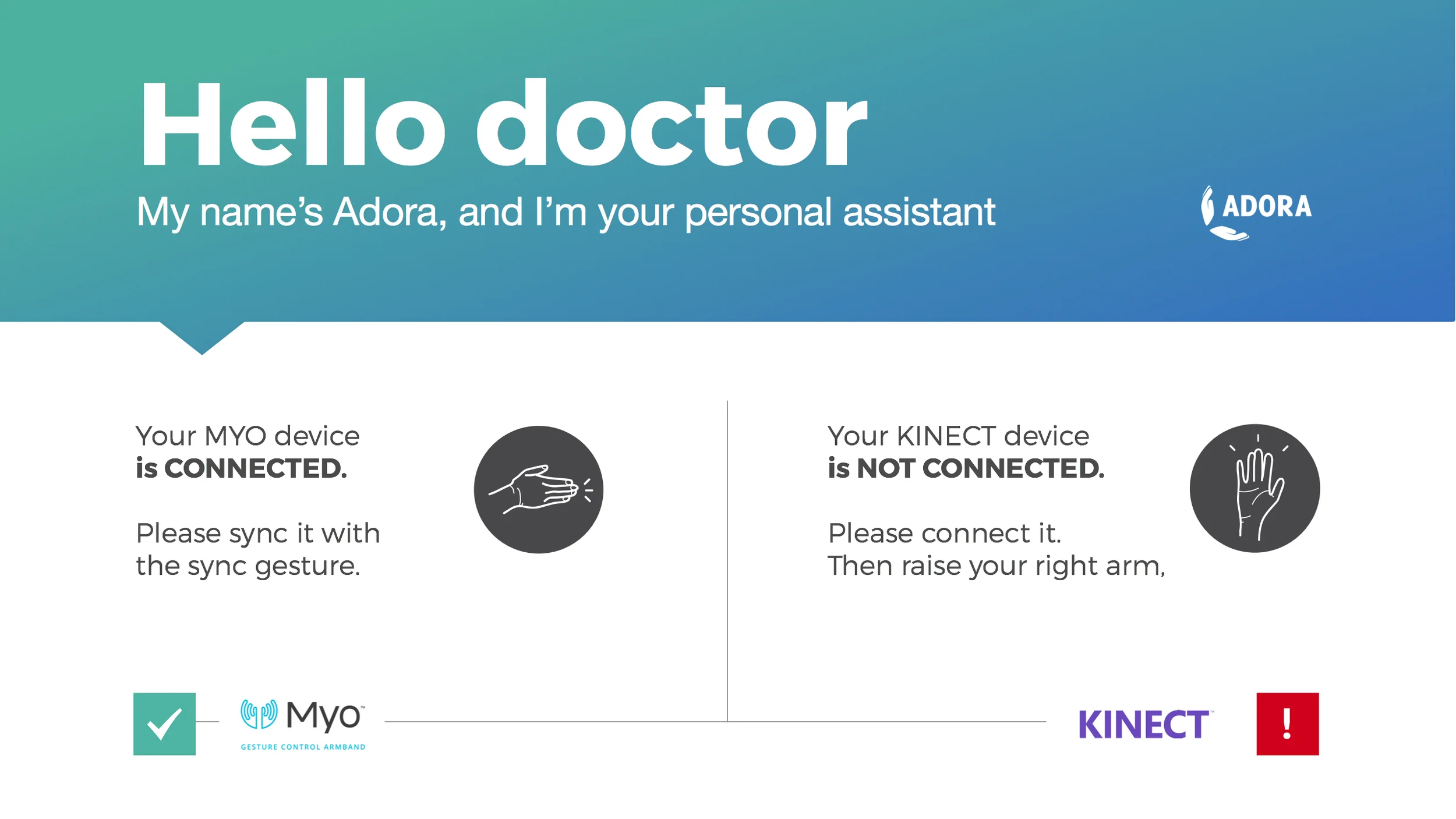 Hello doctor

My name's Adora, and I'm your personal assistant

ADORA

Your MYO device
is CONNECTED.

Please sync it with the sync gesture.

☑ Myo™
GESTURE CONTROL ARMBAND

Your KINECT device
is NOT CONNECTED.

Please connect it.
Then raise your right arm,

KINECT™

!