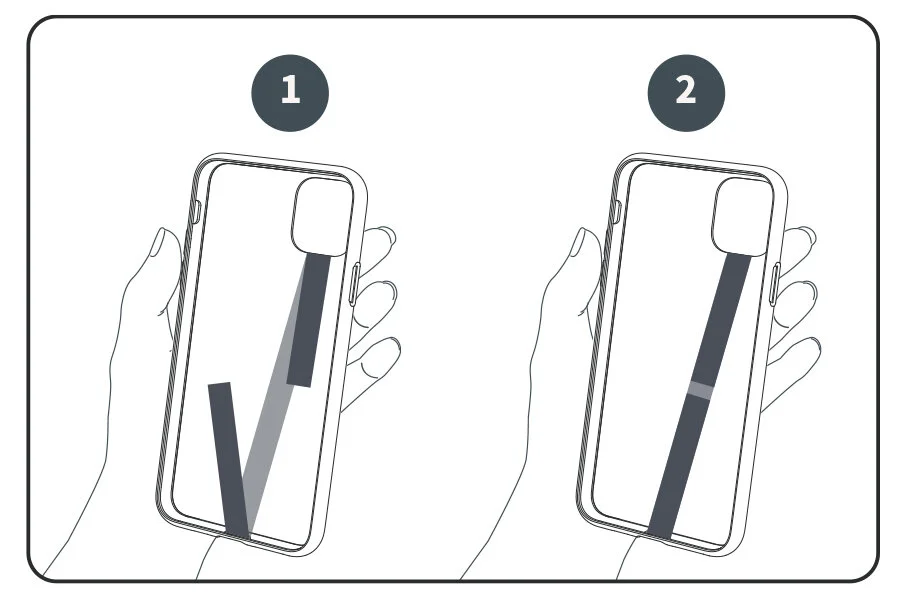 1

2