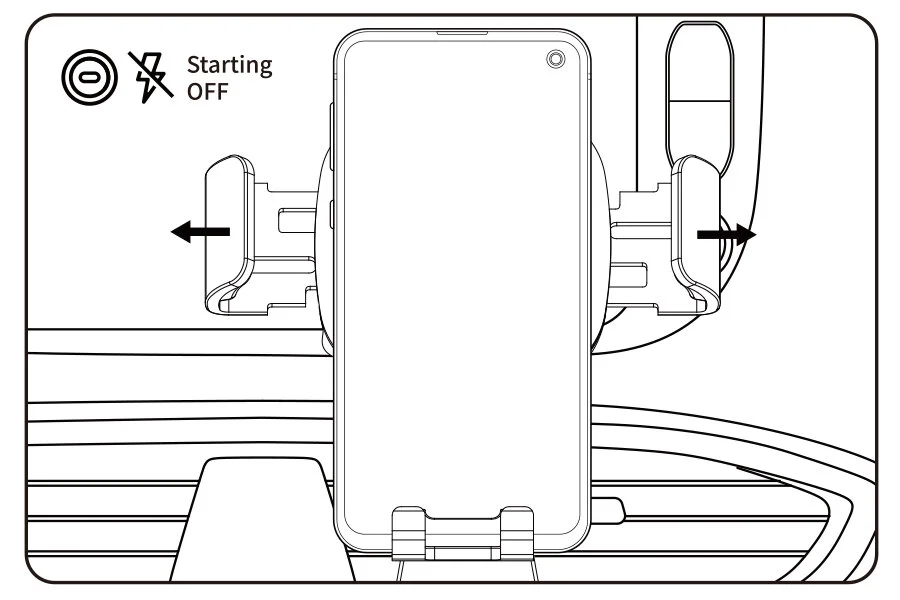 Starting
OFF