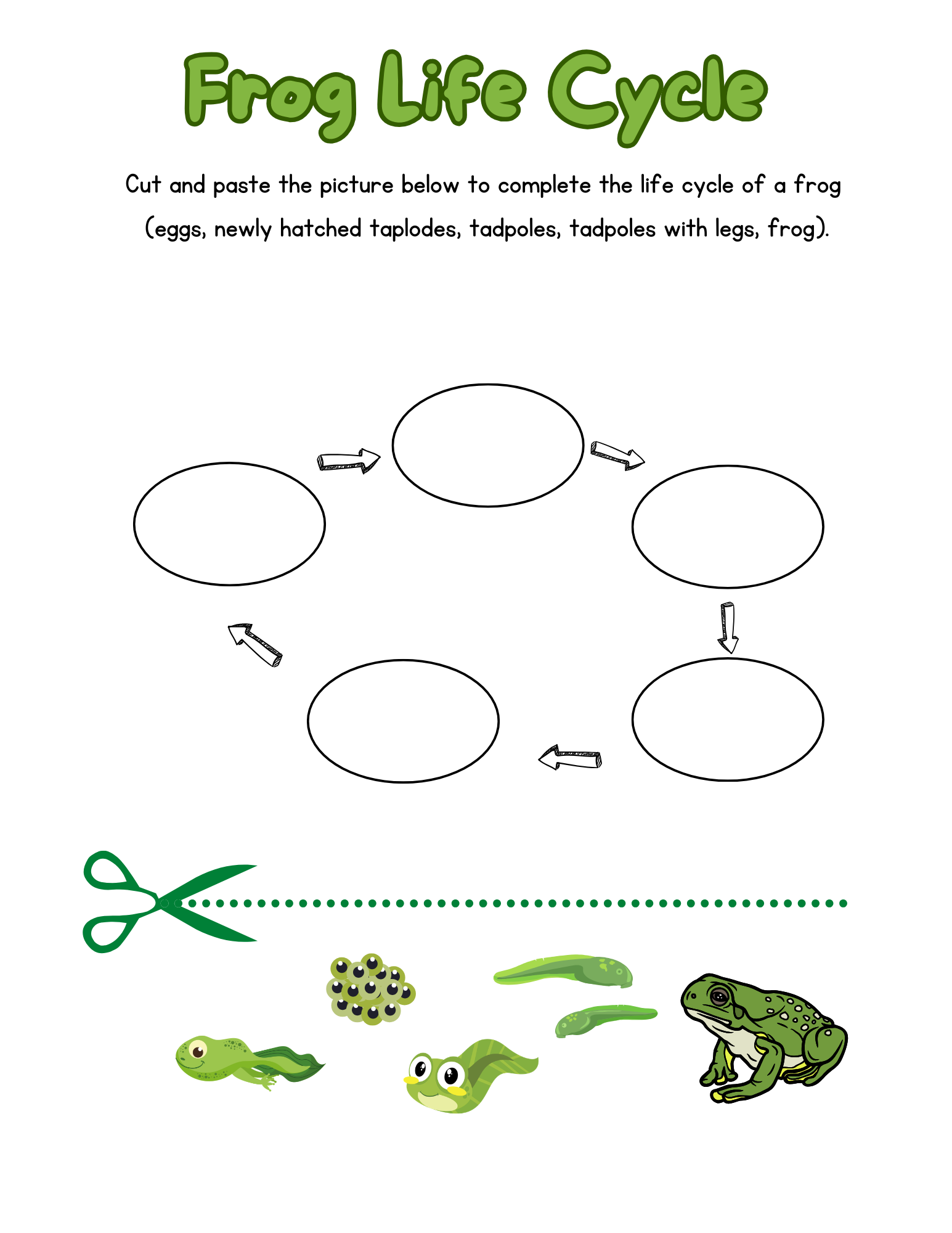 Frog Life Cycle

Cut and paste the picture below to complete the life cycle of a frog (eggs, newly hatched taplodes, tadpoles, tadpoles with legs, frog).