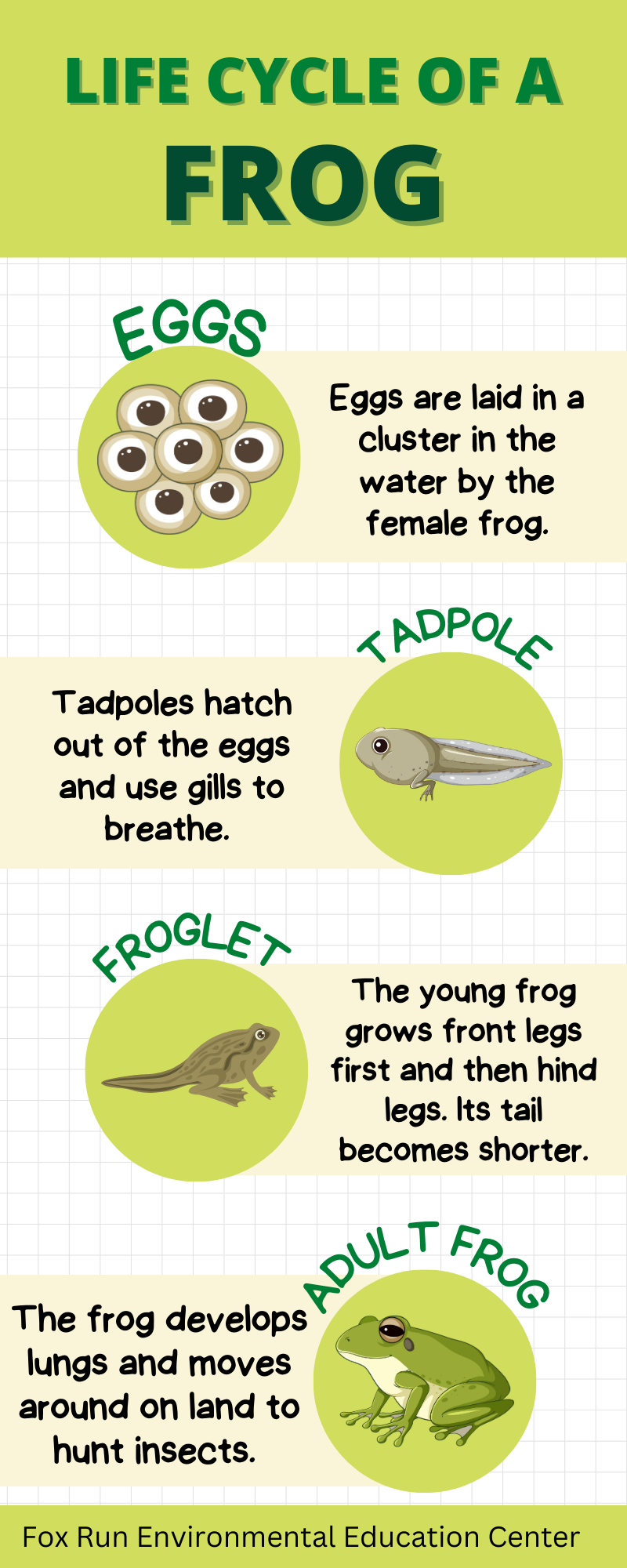 LIFE CYCLE OF A
FROG

EGGS

Eggs are laid in a cluster in the water by the female frog.

TADPOLE

Tadpoles hatch out of the eggs and use gills to breathe.

FROGLET

The young frog grows front legs first and then hind legs. Its tail becomes shorter.

ADULT FROG

The frog develops lungs and moves around on land to hunt insects.

Fox Run Environmental Education Center