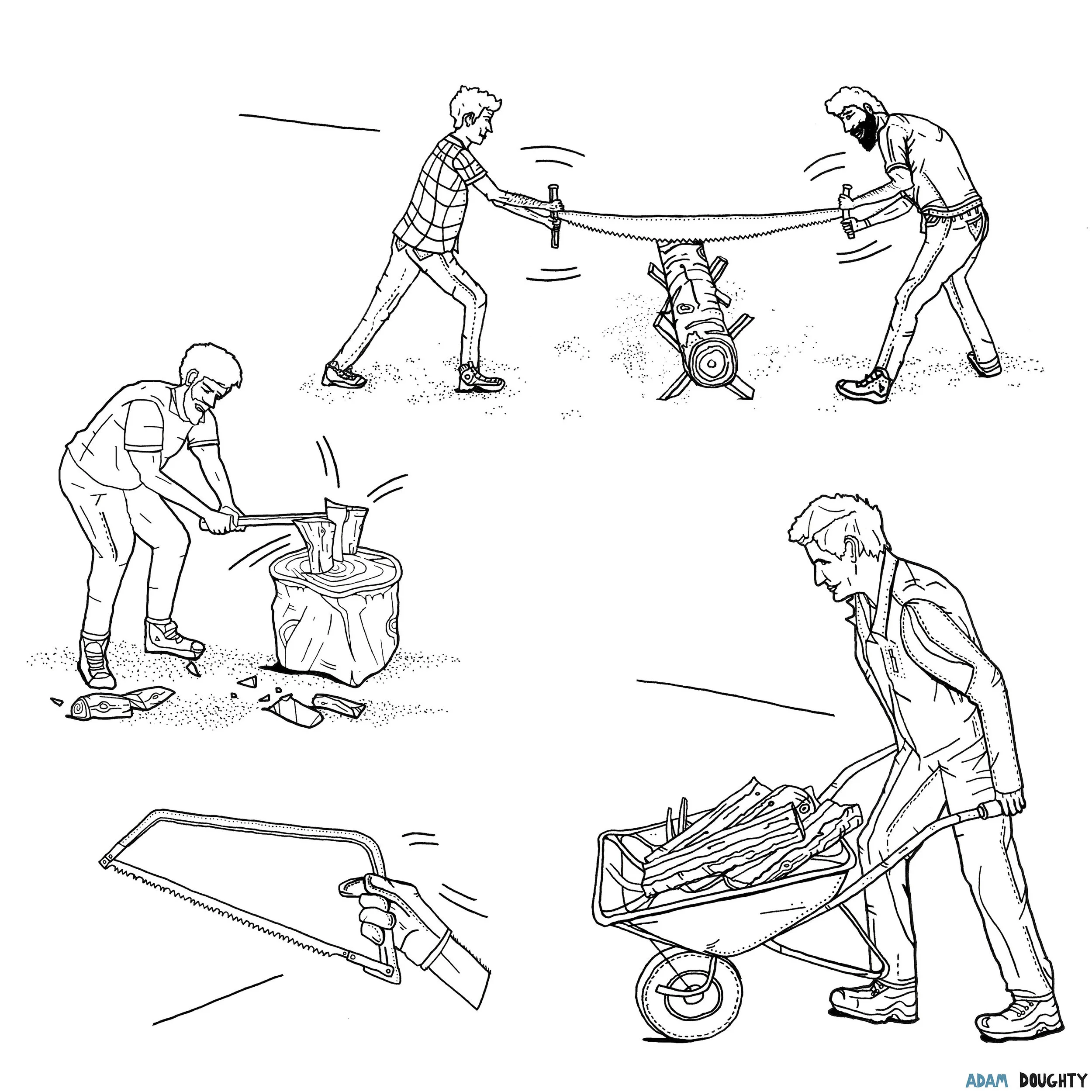 ADAM DOUGHTY