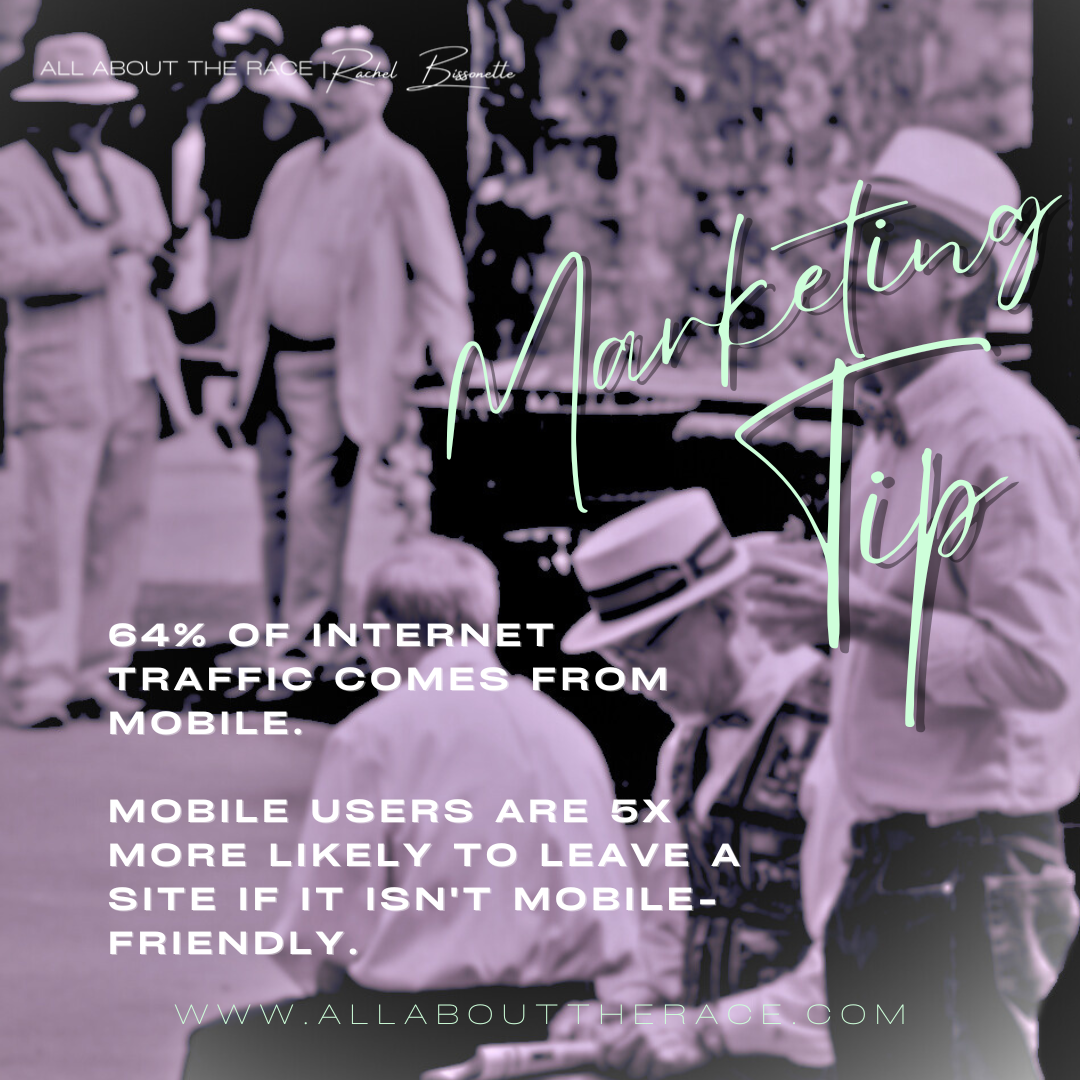 ALL ABOUT THE RACE | Rachel Bissonette

Marketing Tip

64% OF INTERNET TRAFFIC COMES FROM MOBILE.

MOBILE USERS ARE 5X MORE LIKELY TO LEAVE A SITE IF IT ISN'T MOBILE-FRIENDLY.

WWW.ALLABOUTTHERACE.COM