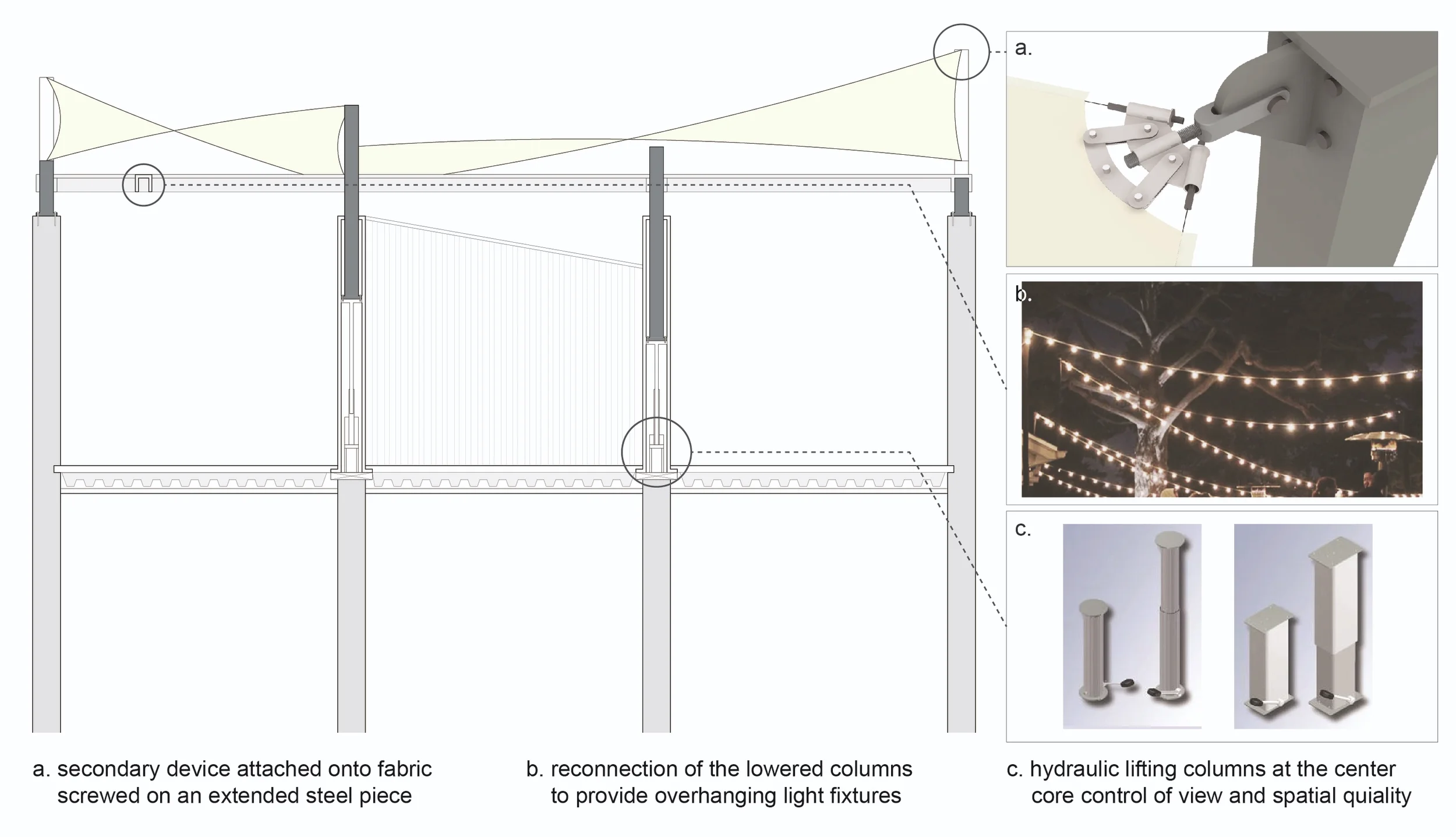 a.

b.

c.

a. secondary device attached onto fabric screwed on an extended steel piece

b. reconnection of the lowered columns to provide overhanging light fixtures

c. hydraulic lifting columns at the center core control of view and spatial quiality