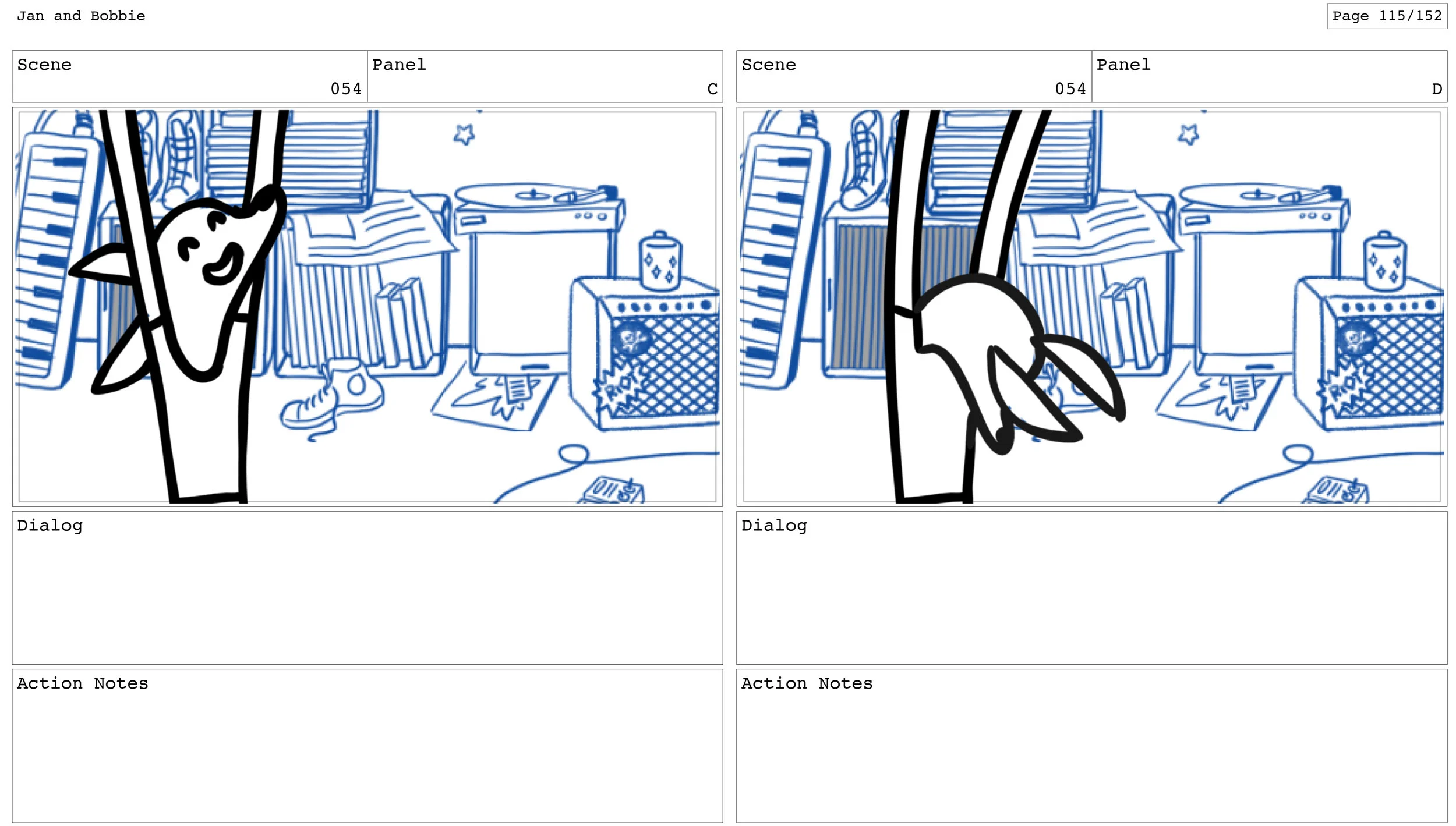 Jan and Bobbie

Page 115/152

Scene
054

Panel
C

RIOT

Dialog

Action Notes

Scene
054

Panel
D

RIOT

Dialog

Action Notes