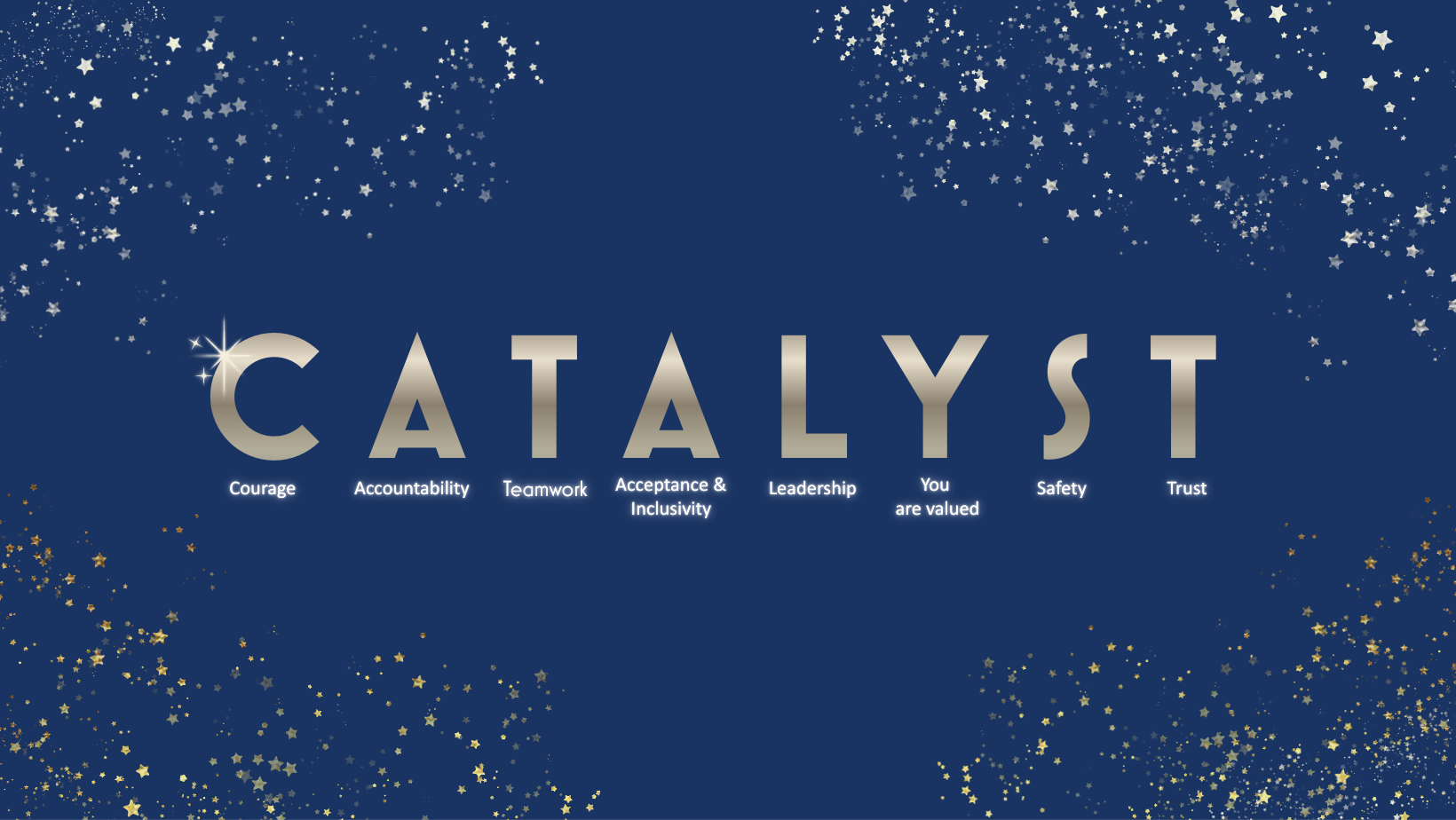 CATALYST

Courage Accountability Teamwork Acceptance & Inclusivity Leadership You are valued Safety Trust