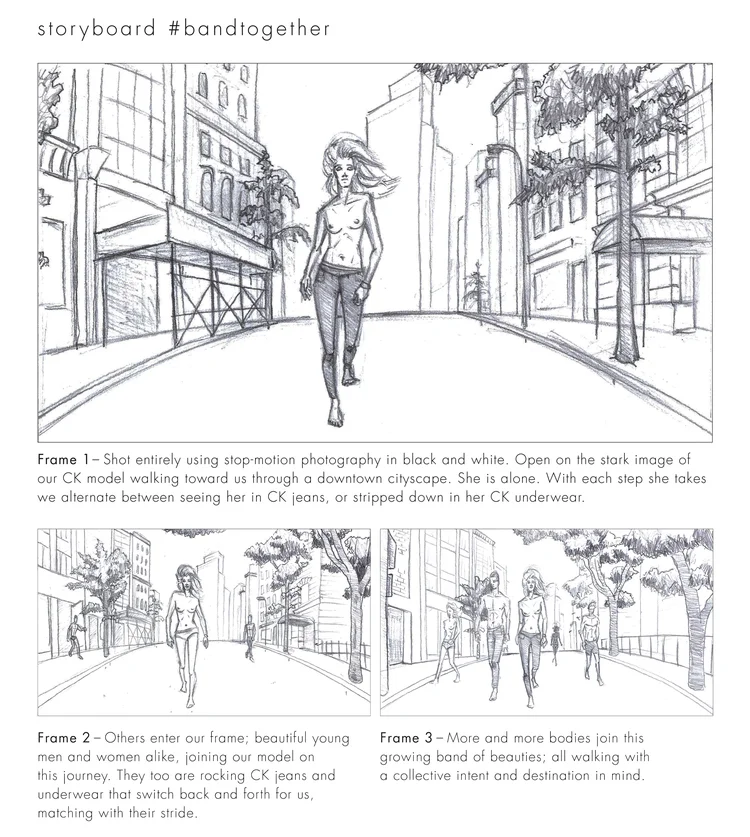 storyboard #bandtogether

Frame 1 – Shot entirely using stop-motion photography in black and white. Open on the stark image of our CK model walking toward us through a downtown cityscape. She is alone. With each step she takes we alternate between seeing her in CK jeans, or stripped down in her CK underwear.

Frame 2 – Others enter our frame; beautiful young men and women alike, joining our model on this journey. They too are rocking CK jeans and underwear that switch back and forth for us, matching with their stride.

Frame 3 – More and more bodies join this growing band of beauties; all walking with a collective intent and destination in mind.