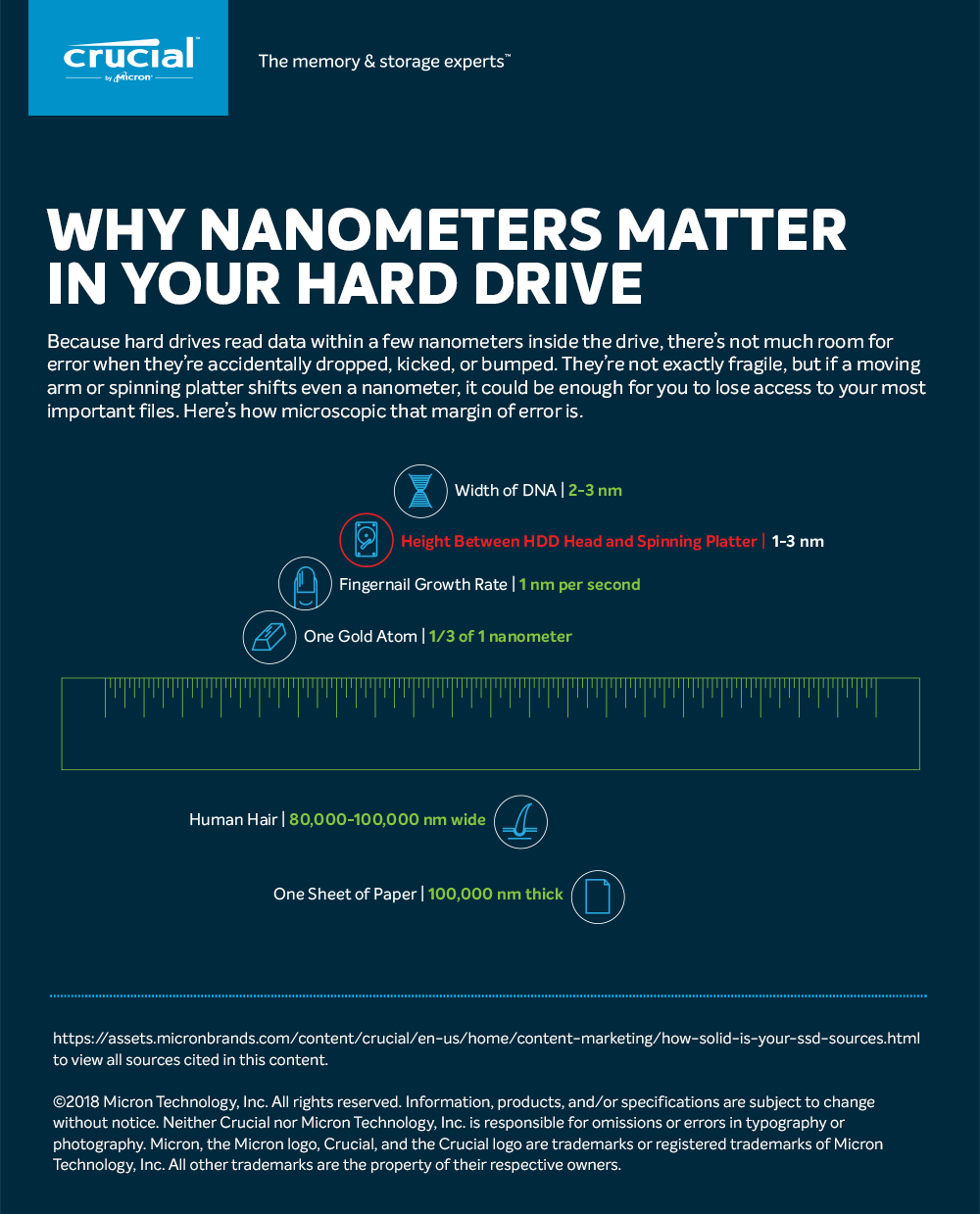 crucial
by Micron

The memory & storage experts™

WHY NANOMETERS MATTER IN YOUR HARD DRIVE

Because hard drives read data within a few nanometers inside the drive, there's not much room for error when they're accidentally dropped, kicked, or bumped. They're not exactly fragile, but if a moving arm or spinning platter shifts even a nanometer, it could be enough for you to lose access to your most important files. Here's how microscopic that margin of error is.

Width of DNA | 2-3 nm

Height Between HDD Head and Spinning Platter | 1-3 nm

Fingernail Growth Rate | 1 nm per second

One Gold Atom | 1/3 of 1 nanometer

Human Hair | 80,000-100,000 nm wide

One Sheet of Paper | 100,000 nm thick

https://assets.micronbrands.com/content/crucial/en-us/home/content-marketing/how-solid-is-your-ssd-sources.html to view all sources cited in this content.

©2018 Micron Technology, Inc. All rights reserved. Information, products, and/or specifications are subject to change without notice. Neither Crucial nor Micron Technology, Inc. is responsible for omissions or errors in typography or photography. Micron, the Micron logo, Crucial, and the Crucial logo are trademarks or registered trademarks of Micron Technology, Inc. All other trademarks are the property of their respective owners.