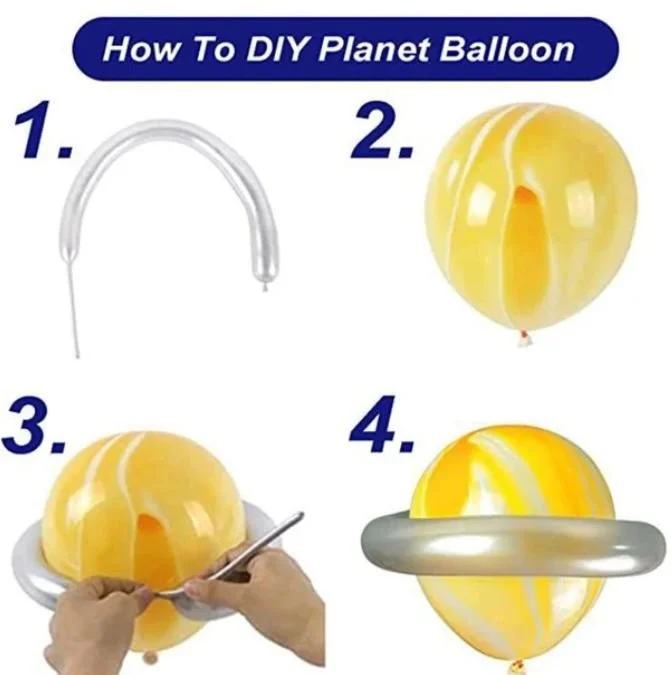 How To DIY Planet Balloon

1.

2.

3.

4.