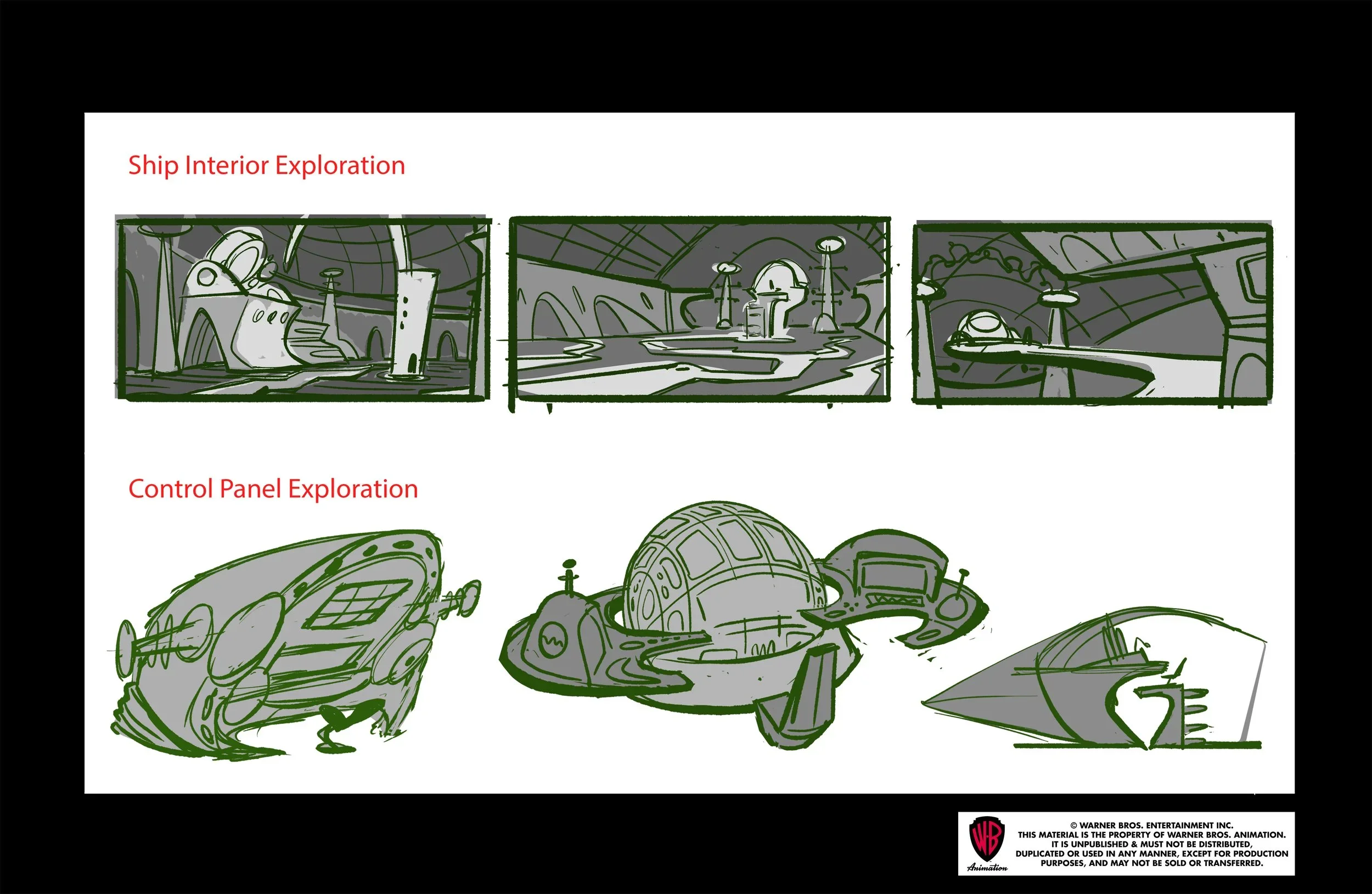 Ship Interior Exploration

Control Panel Exploration

WB
Animation

© WARNER BROS. ENTERTAINMENT INC.
THIS MATERIAL IS THE PROPERTY OF WARNER BROS. ANIMATION.
IT IS UNPUBLISHED & MUST NOT BE DISTRIBUTED,
DUPLICATED OR USED IN ANY MANNER, EXCEPT FOR PRODUCTION
PURPOSES, AND MAY NOT BE SOLD OR TRANSFERRED.