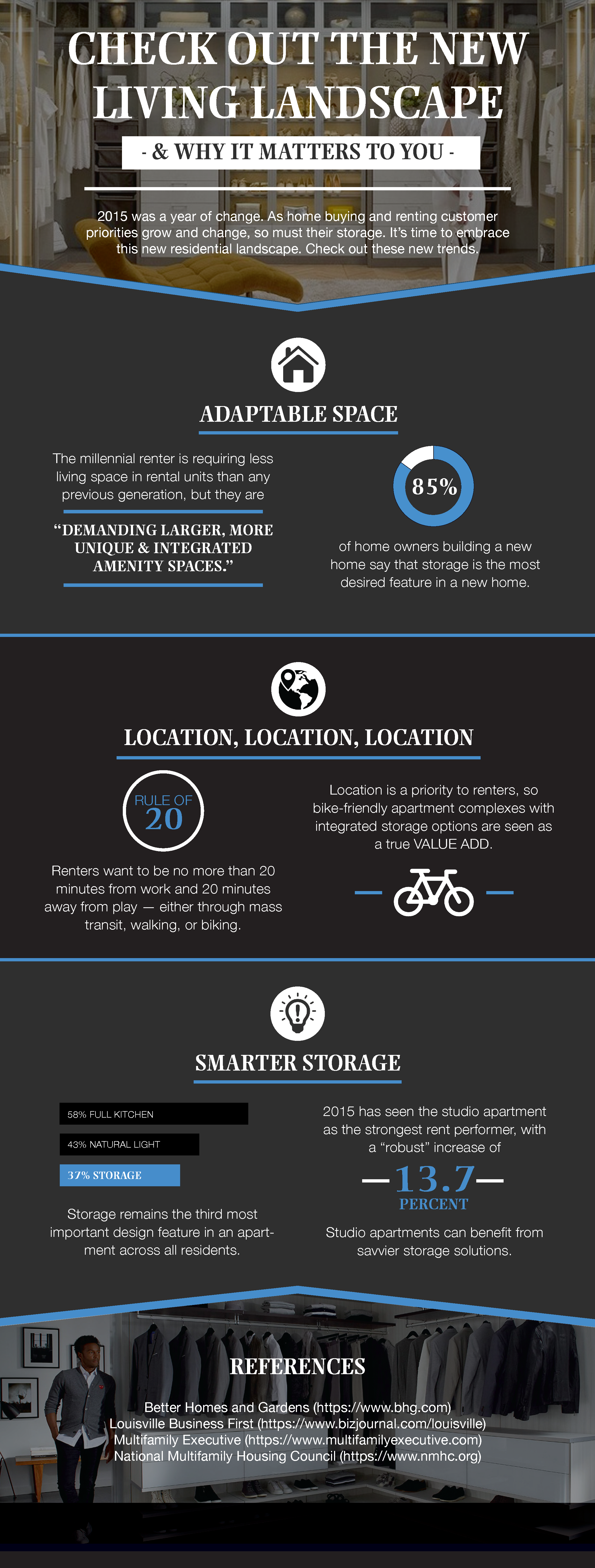 CHECK OUT THE NEW LIVING LANDSCAPE

- & WHY IT MATTERS TO YOU -

2015 was a year of change. As home buying and renting customer priorities grow and change, so must their storage. It's time to embrace this new residential landscape. Check out these new trends.

ADAPTABLE SPACE

The millennial renter is requiring less living space in rental units than any previous generation, but they are

"DEMANDING LARGER, MORE UNIQUE & INTEGRATED AMENITY SPACES."

85%

of home owners building a new home say that storage is the most desired feature in a new home.

LOCATION, LOCATION, LOCATION

RULE OF 20

Renters want to be no more than 20 minutes from work and 20 minutes away from play — either through mass transit, walking, or biking.

Location is a priority to renters, so bike-friendly apartment complexes with integrated storage options are seen as a true VALUE ADD.

SMARTER STORAGE

58% FULL KITCHEN

43% NATURAL LIGHT

37% STORAGE

Storage remains the third most important design feature in an apartment across all residents.

2015 has seen the studio apartment as the strongest rent performer, with a "robust" increase of

13.7 PERCENT

Studio apartments can benefit from savvier storage solutions.

REFERENCES

Better Homes and Gardens (https://www.bhg.com)
Louisville Business First (https://www.bizjournal.com/louisville)
Multifamily Executive (https://www.multifamilyexecutive.com)
National Multifamily Housing Council (https://www.nmhc.org)