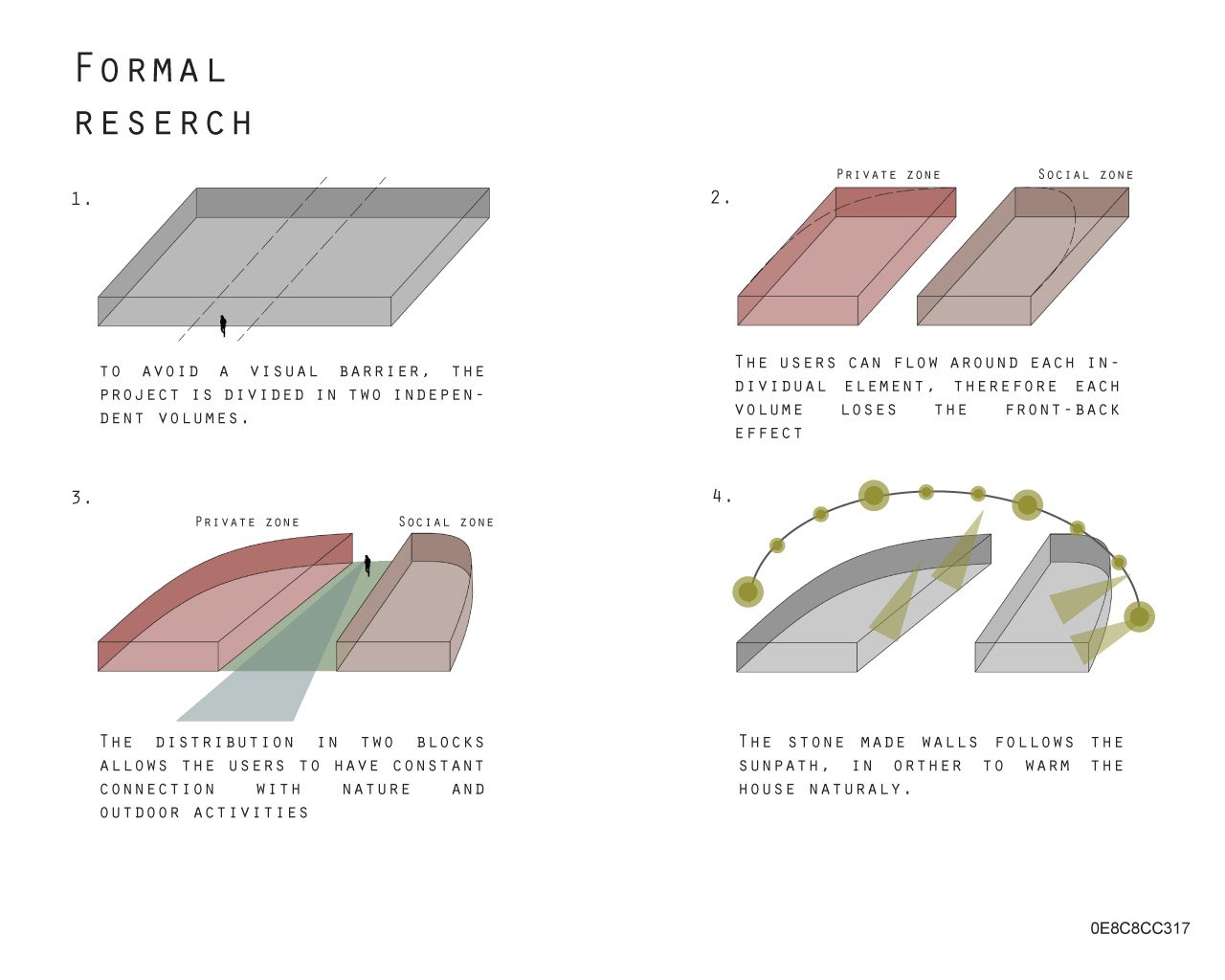 Formal
research

1.

to avoid a visual barrier, the project is divided in two independent volumes.

2.

Private zone

Social zone

The users can flow around each individual element, therefore each volume loses the front-back effect

3.

Private zone

Social zone

The distribution in two blocks allows the users to have constant connection with nature and outdoor activities

4.

The stone made walls follows the sunpath, in orther to warm the house naturaly.

0E8C8CC317