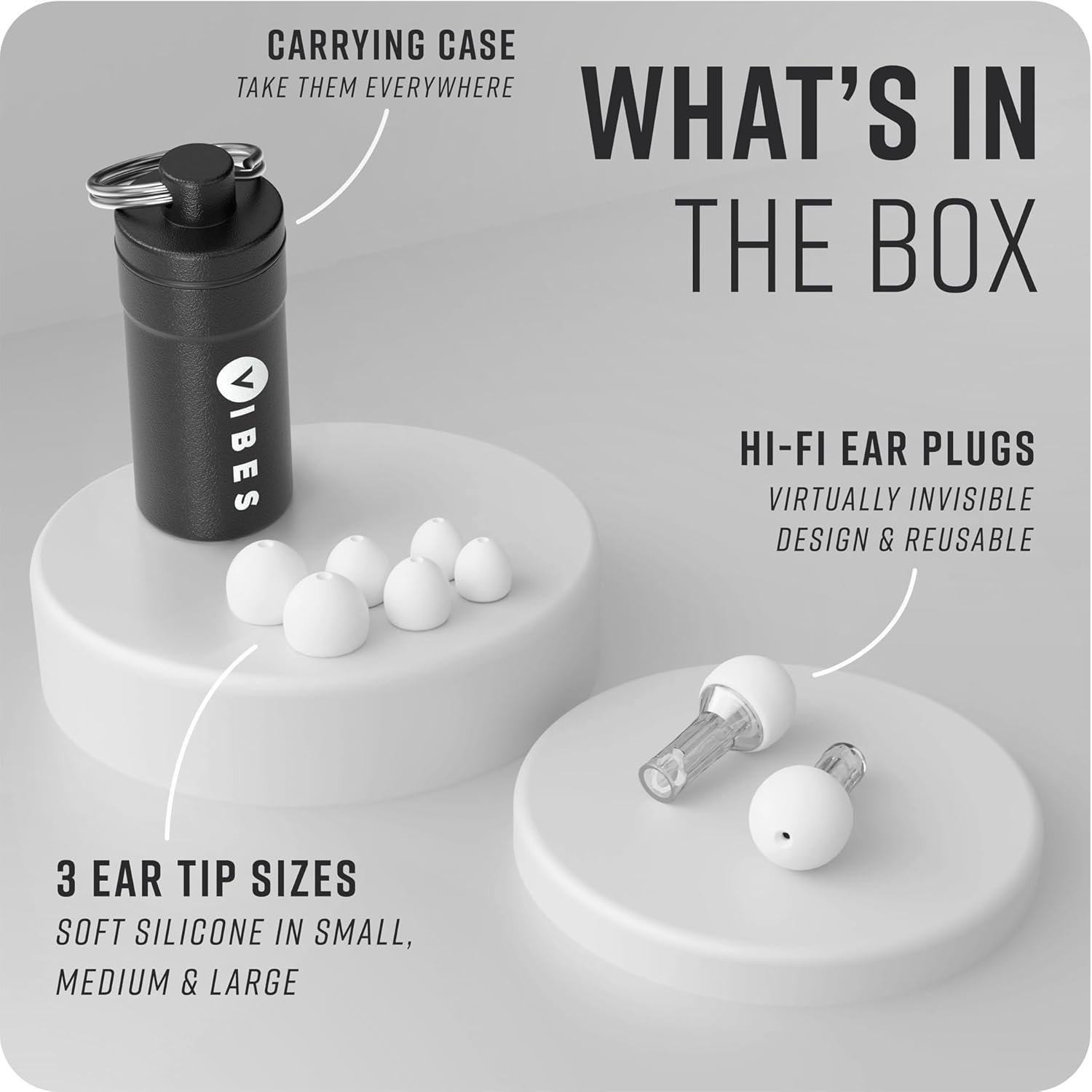 CARRYING CASE
TAKE THEM EVERYWHERE

WHAT'S IN
THE BOX

VIBES

HI-FI EAR PLUGS
VIRTUALLY INVISIBLE DESIGN & REUSABLE

3 EAR TIP SIZES
SOFT SILICONE IN SMALL, MEDIUM & LARGE