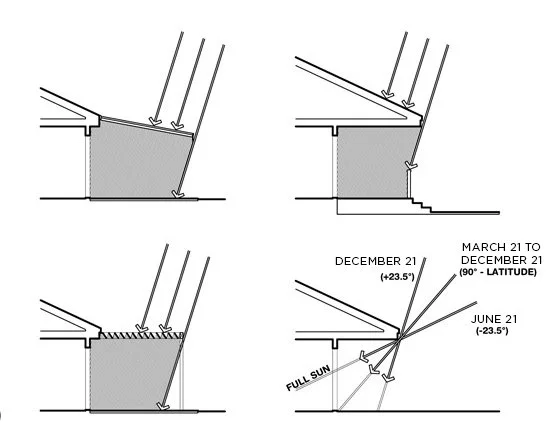 DECEMBER 21
(+23.5°)

MARCH 21 TO
DECEMBER 21
(90° - LATITUDE)

JUNE 21
(-23.5°)

FULL SUN