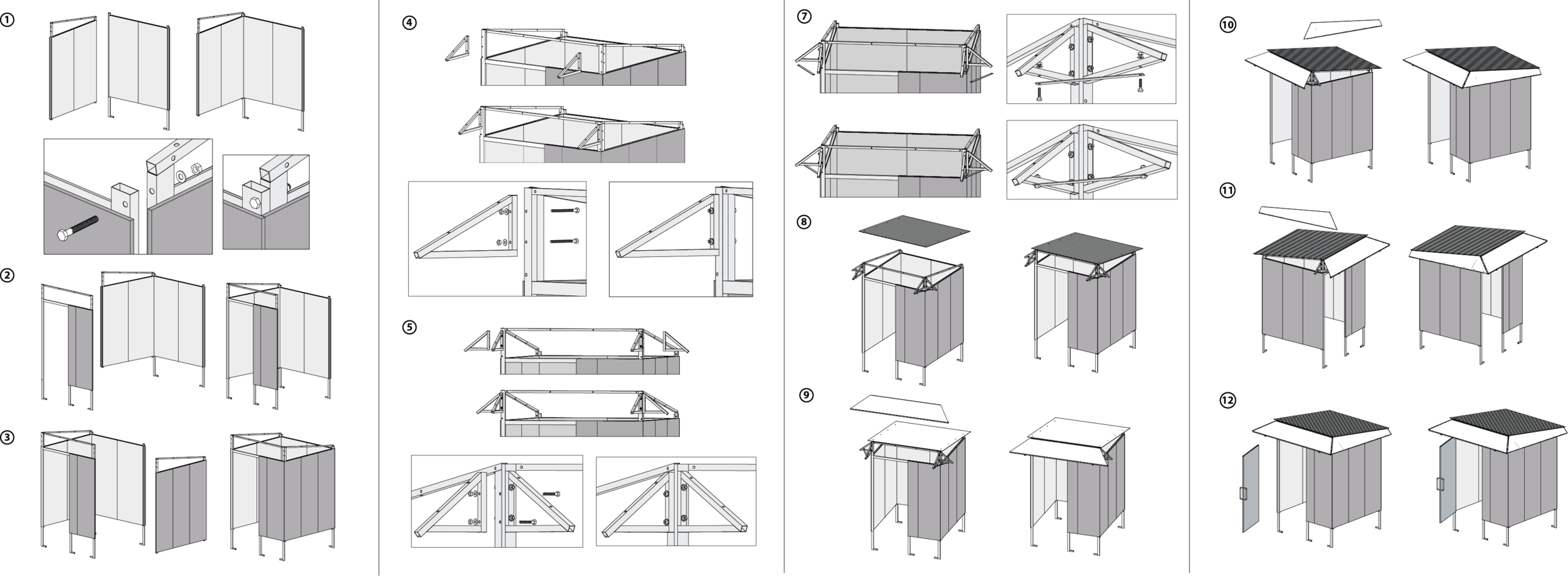 ①

②

③

④

⑤

⑦

⑧

⑨

⑩

⑪

⑫