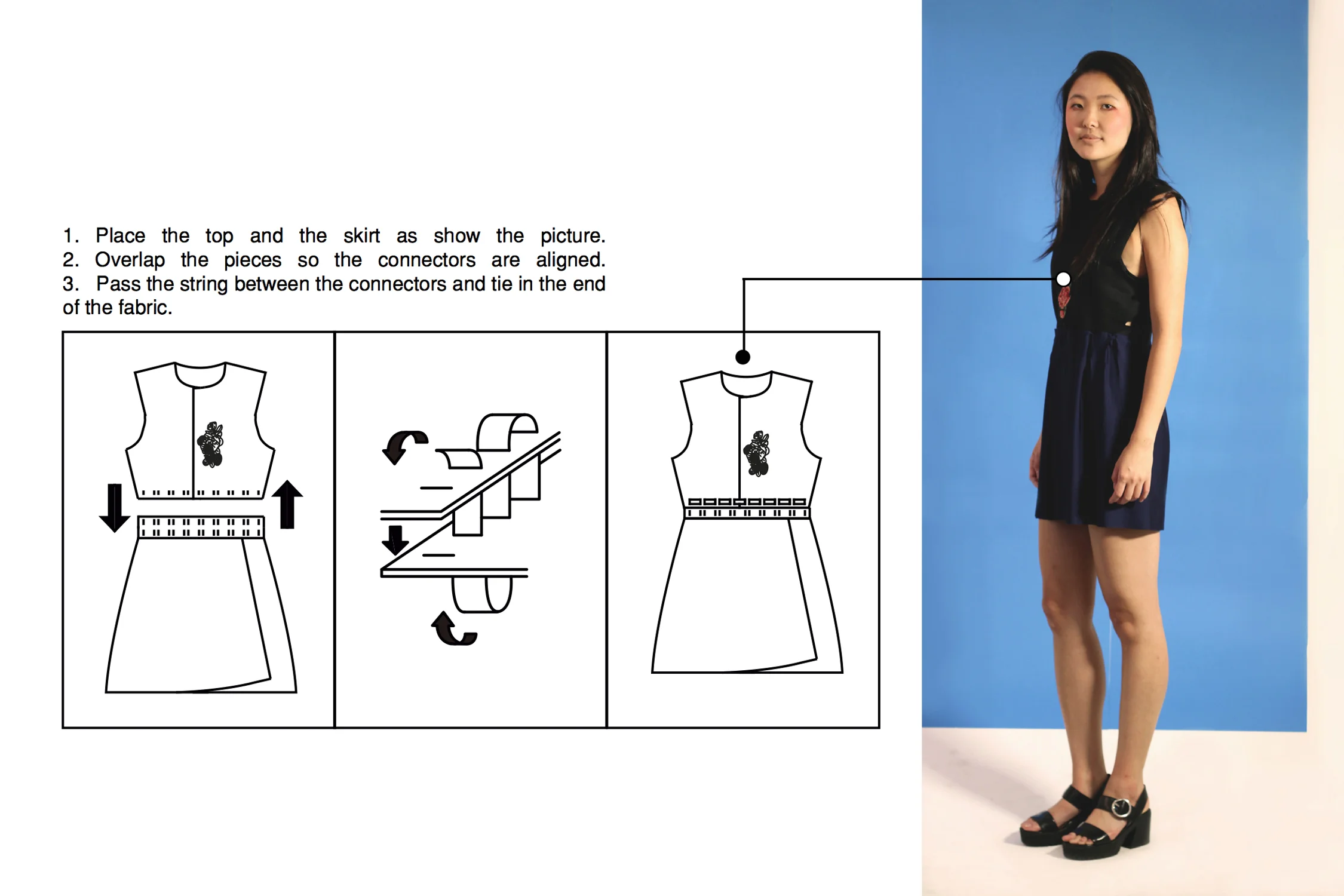 1. Place the top and the skirt as show the picture.
2. Overlap the pieces so the connectors are aligned.
3. Pass the string between the connectors and tie in the end of the fabric.