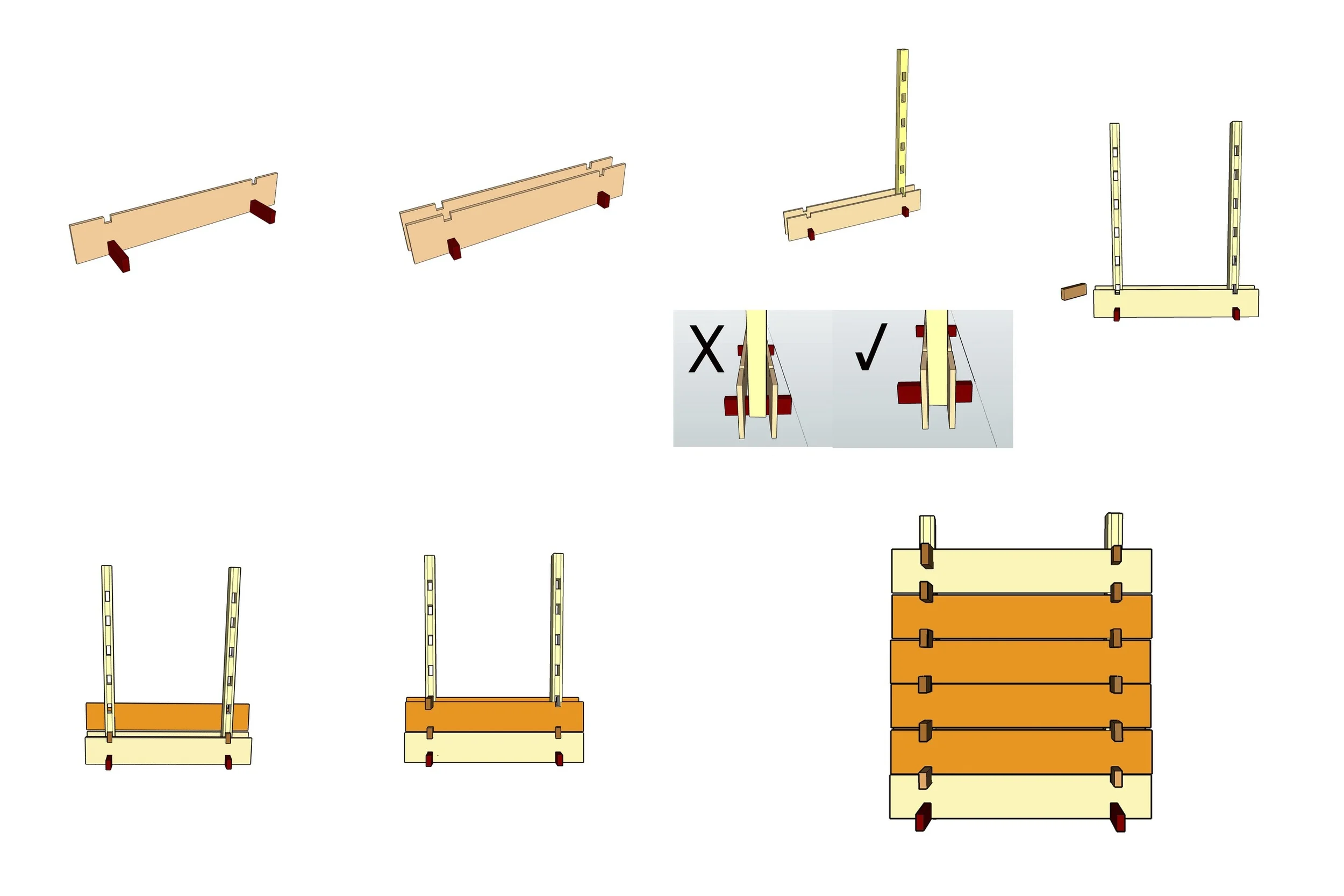 X ✓