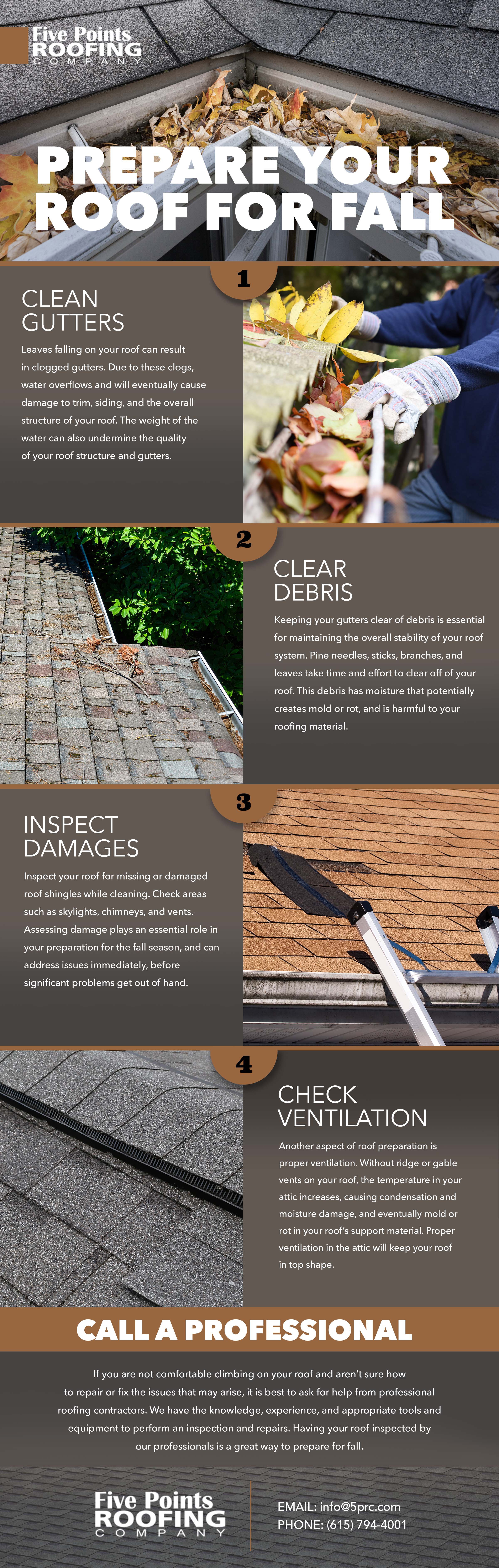 Five Points ROOFING COMPANY

PREPARE YOUR ROOF FOR FALL

1

CLEAN GUTTERS

Leaves falling on your roof can result in clogged gutters. Due to these clogs, water overflows and will eventually cause damage to trim, siding, and the overall structure of your roof. The weight of the water can also undermine the quality of your roof structure and gutters.

2

CLEAR DEBRIS

Keeping your gutters clear of debris is essential for maintaining the overall stability of your roof system. Pine needles, sticks, branches, and leaves take time and effort to clear off of your roof. This debris has moisture that potentially creates mold or rot, and is harmful to your roofing material.

3

INSPECT DAMAGES

Inspect your roof for missing or damaged roof shingles while cleaning. Check areas such as skylights, chimneys, and vents. Assessing damage plays an essential role in your preparation for the fall season, and can address issues immediately, before significant problems get out of hand.

4

CHECK VENTILATION

Another aspect of roof preparation is proper ventilation. Without ridge or gable vents on your roof, the temperature in your attic increases, causing condensation and moisture damage, and eventually mold or rot in your roof's support material. Proper ventilation in the attic will keep your roof in top shape.

CALL A PROFESSIONAL

If you are not comfortable climbing on your roof and aren't sure how to repair or fix the issues that may arise, it is best to ask for help from professional roofing contractors. We have the knowledge, experience, and appropriate tools and equipment to perform an inspection and repairs. Having your roof inspected by our professionals is a great way to prepare for fall.

Five Points ROOFING COMPANY

EMAIL: info@5prc.com
PHONE: (615) 794-4001