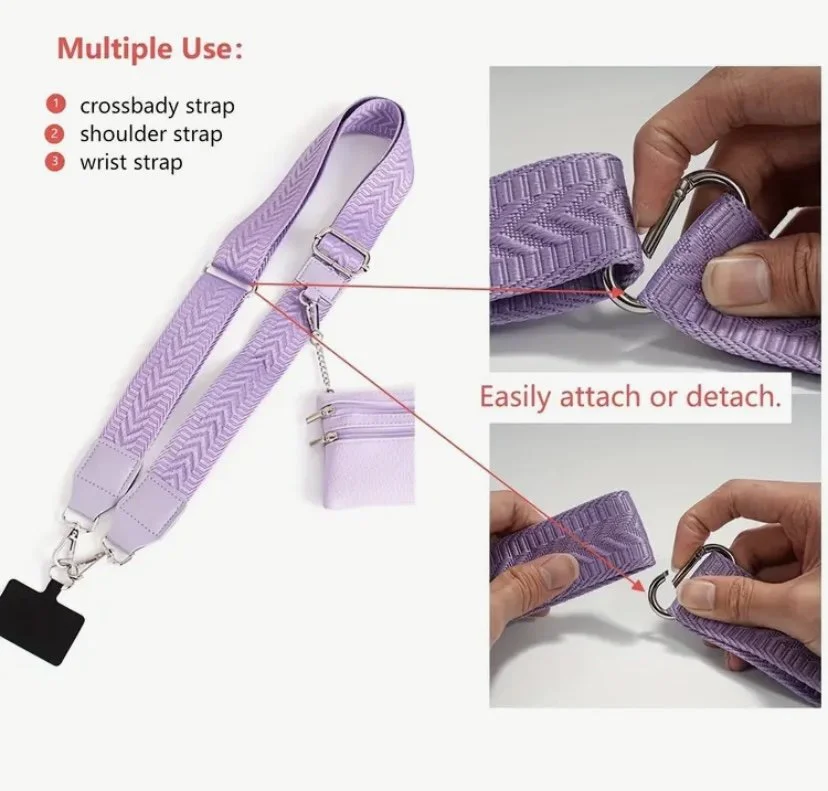 Multiple Use:

1 crossbady strap
2 shoulder strap
3 wrist strap

Easily attach or detach.