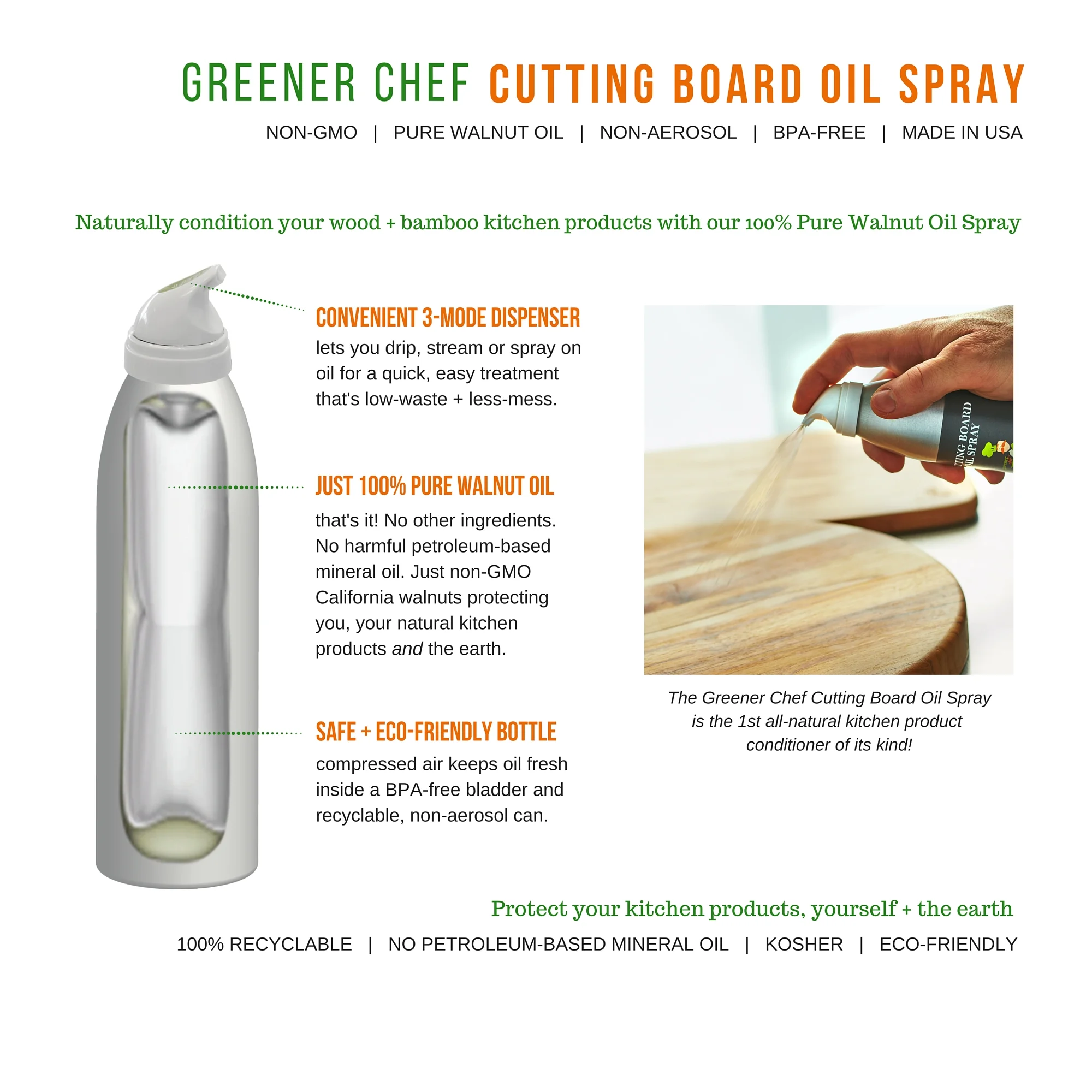 GREENER CHEF CUTTING BOARD OIL SPRAY

NON-GMO | PURE WALNUT OIL | NON-AEROSOL | BPA-FREE | MADE IN USA

Naturally condition your wood + bamboo kitchen products with our 100% Pure Walnut Oil Spray

CONVENIENT 3-MODE DISPENSER
lets you drip, stream or spray on oil for a quick, easy treatment that's low-waste + less-mess.

JUST 100% PURE WALNUT OIL
that's it! No other ingredients. No harmful petroleum-based mineral oil. Just non-GMO California walnuts protecting you, your natural kitchen products and the earth.

SAFE + ECO-FRIENDLY BOTTLE
compressed air keeps oil fresh inside a BPA-free bladder and recyclable, non-aerosol can.

TING BOARD
IL SPRAY

The Greener Chef Cutting Board Oil Spray is the 1st all-natural kitchen product conditioner of its kind!

Protect your kitchen products, yourself + the earth

100% RECYCLABLE | NO PETROLEUM-BASED MINERAL OIL | KOSHER | ECO-FRIENDLY