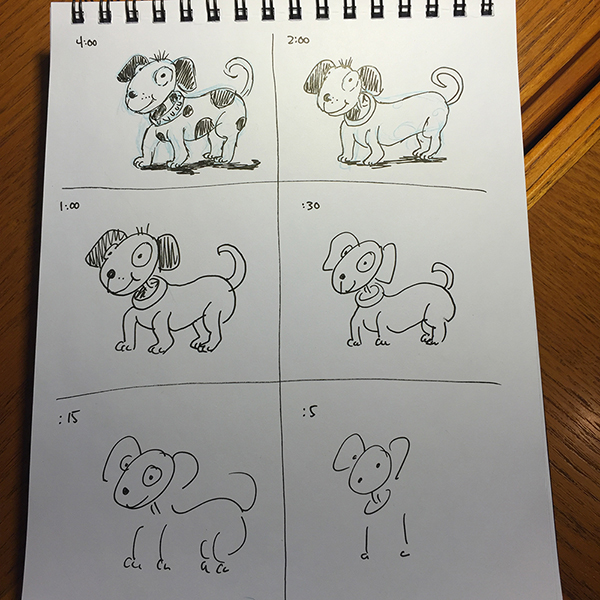 4:00

2:00

1:00

:30

:15

:5