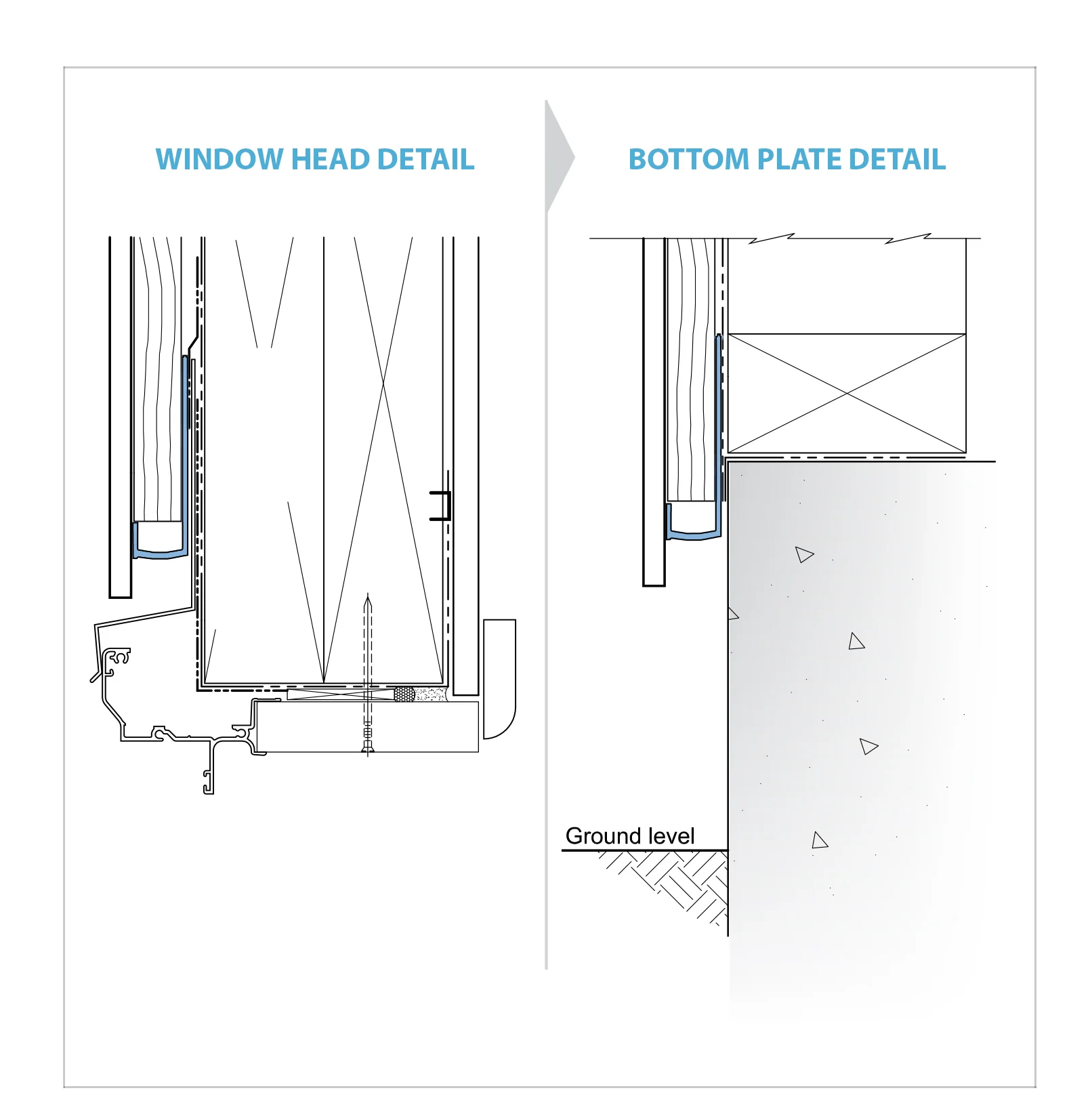 WINDOW HEAD DETAIL

BOTTOM PLATE DETAIL

Ground level