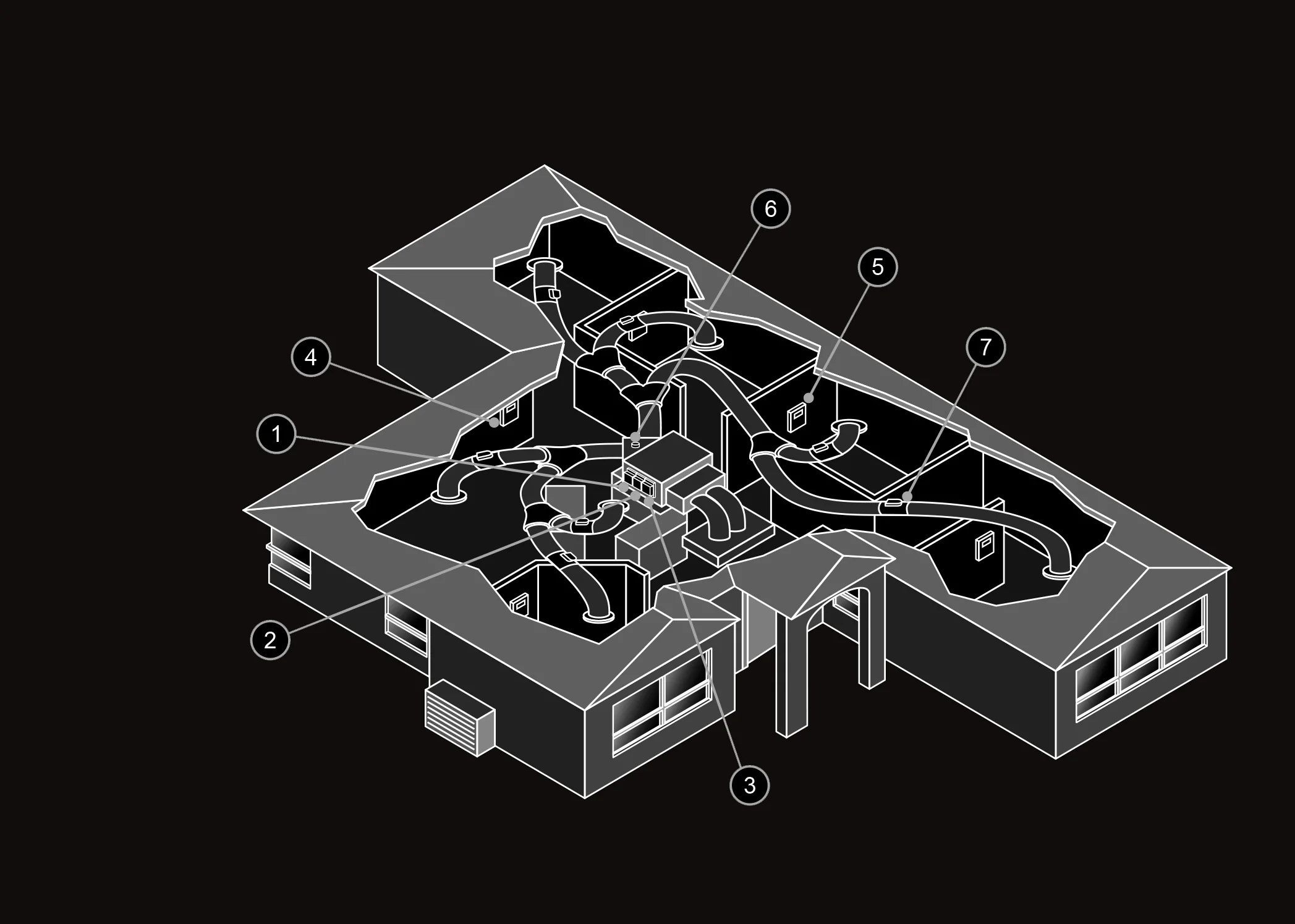 6
5
4
7
1
2
3