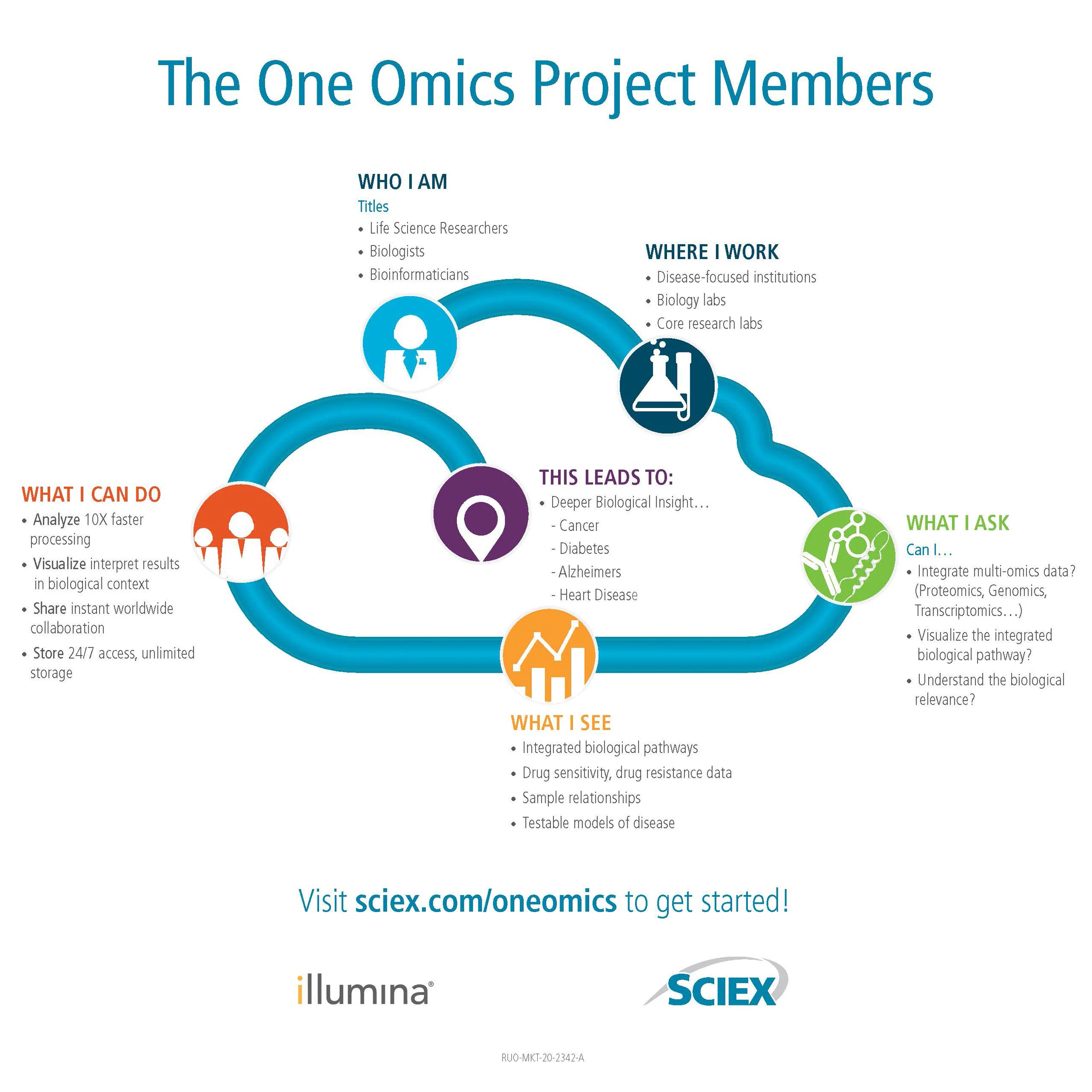 The One Omics Project Members

WHO I AM
Titles
• Life Science Researchers
• Biologists
• Bioinformaticians

WHERE I WORK
• Disease-focused institutions
• Biology labs
• Core research labs

WHAT I CAN DO
• Analyze 10X faster processing
• Visualize interpret results in biological context
• Share instant worldwide collaboration
• Store 24/7 access, unlimited storage

THIS LEADS TO:
• Deeper Biological Insight…
- Cancer
- Diabetes
- Alzheimers
- Heart Disease

WHAT I ASK
Can I…
• Integrate multi-omics data? (Proteomics, Genomics, Transcriptomics…)
• Visualize the integrated biological pathway?
• Understand the biological relevance?

WHAT I SEE
• Integrated biological pathways
• Drug sensitivity, drug resistance data
• Sample relationships
• Testable models of disease

Visit sciex.com/oneomics to get started!

illumina®

SCIEX

RUO-MKT-20-2342-A