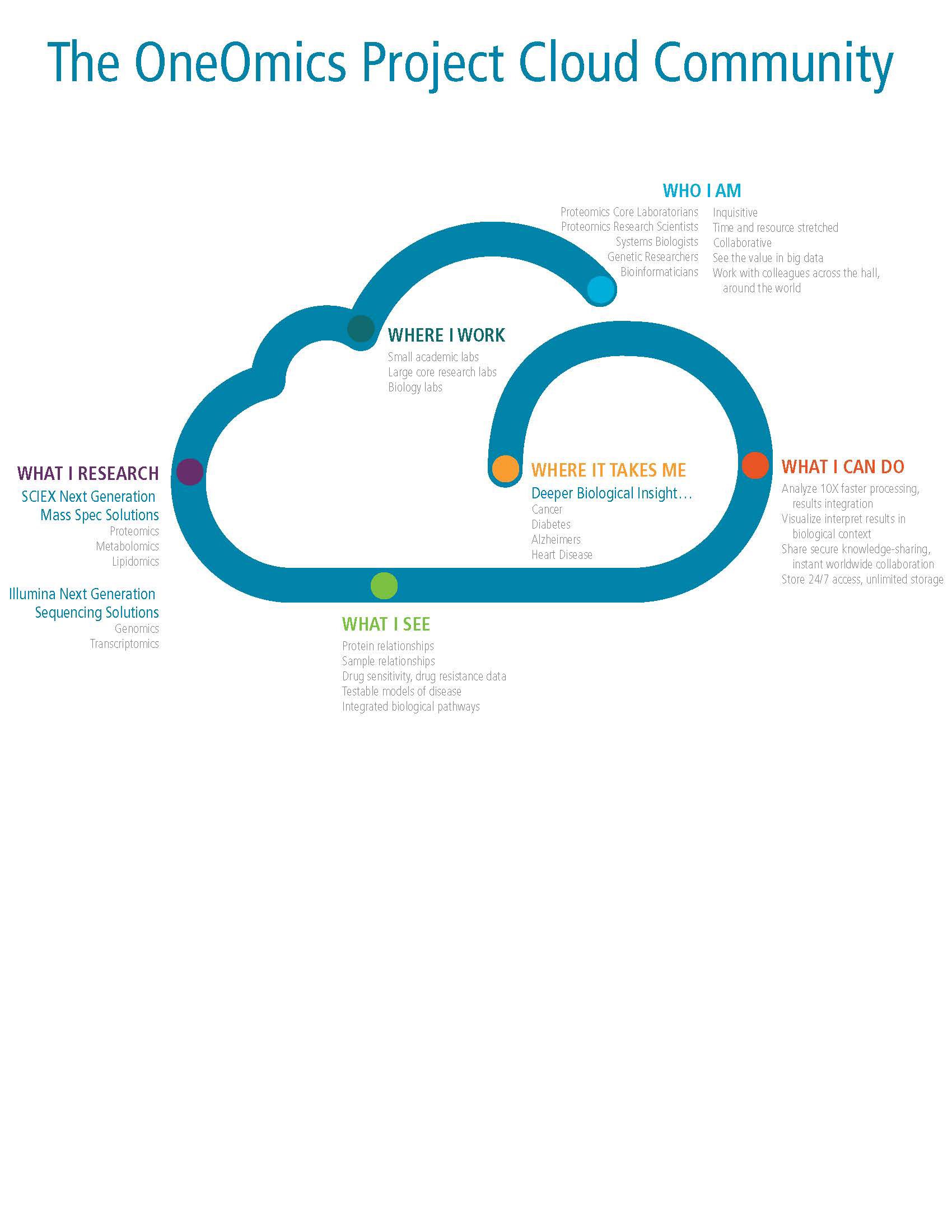 The OneOmics Project Cloud Community

WHO I AM

Proteomics Core Laboratorians
Proteomics Research Scientists
Systems Biologists
Genetic Researchers
Bioinformaticians

Inquisitive
Time and resource stretched
Collaborative
See the value in big data
Work with colleagues across the hall, around the world

WHERE I WORK

Small academic labs
Large core research labs
Biology labs

WHAT I RESEARCH

SCIEX Next Generation Mass Spec Solutions
Proteomics
Metabolomics
Lipidomics

Illumina Next Generation Sequencing Solutions
Genomics
Transcriptomics

WHERE IT TAKES ME

Deeper Biological Insight…
Cancer
Diabetes
Alzheimers
Heart Disease

WHAT I CAN DO

Analyze 10X faster processing, results integration
Visualize interpret results in biological context
Share secure knowledge-sharing, instant worldwide collaboration
Store 24/7 access, unlimited storage

WHAT I SEE

Protein relationships
Sample relationships
Drug sensitivity, drug resistance data
Testable models of disease
Integrated biological pathways