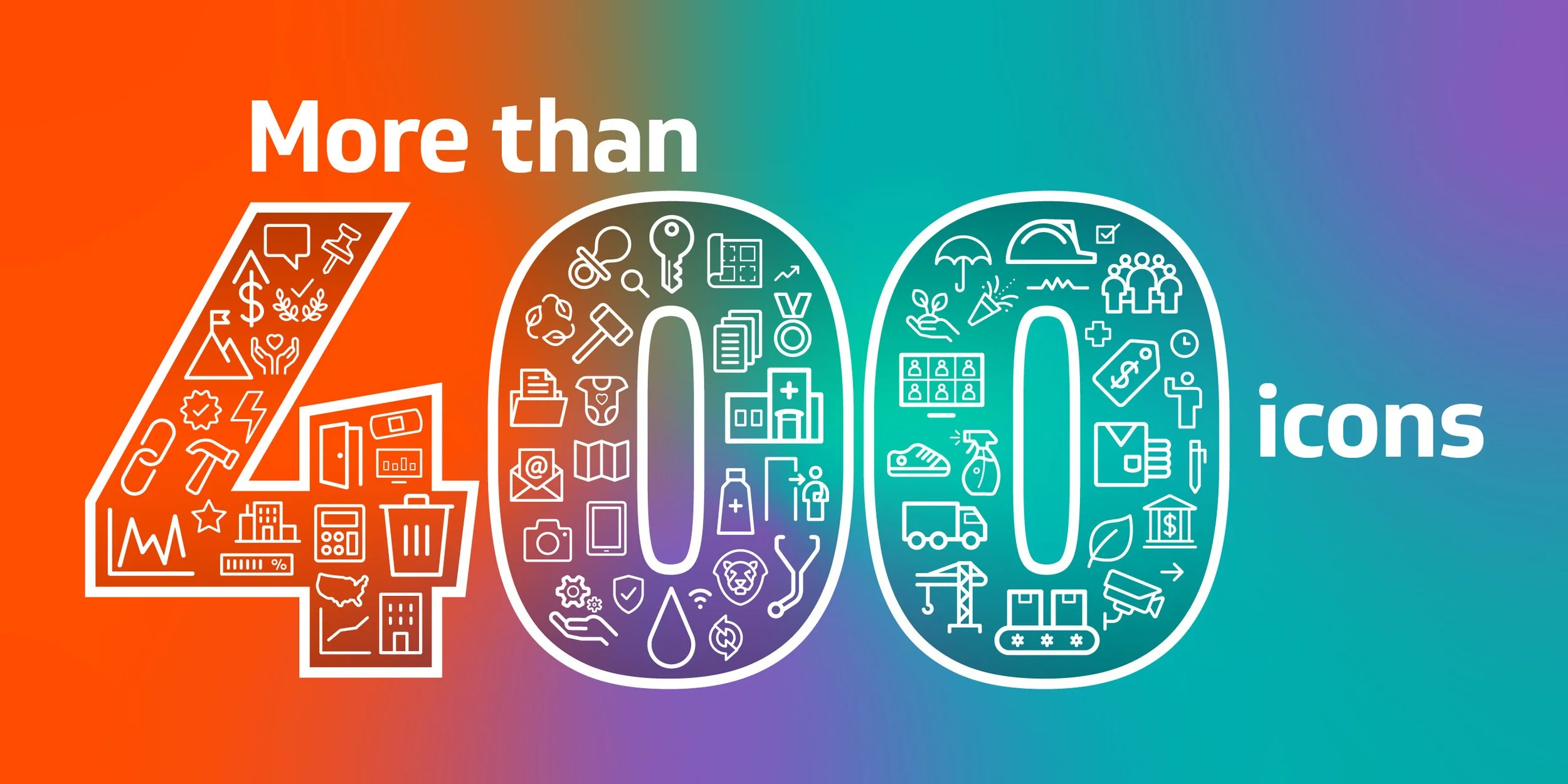 More than 400 icons