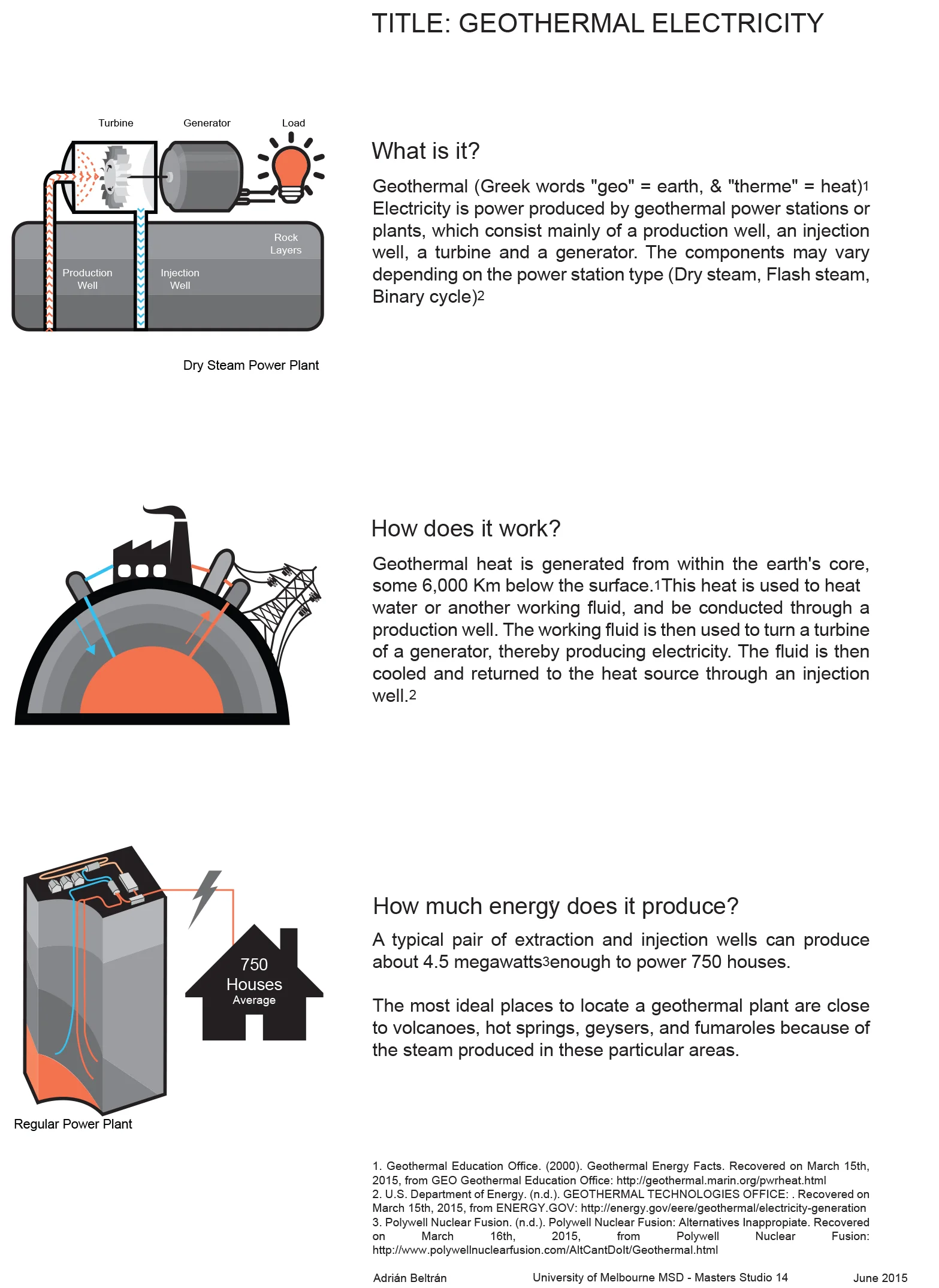 TITLE: GEOTHERMAL ELECTRICITY

Turbine
Generator
Load

Rock Layers
Production Well
Injection Well

Dry Steam Power Plant

What is it?

Geothermal (Greek words "geo" = earth, & "therme" = heat)1 Electricity is power produced by geothermal power stations or plants, which consist mainly of a production well, an injection well, a turbine and a generator. The components may vary depending on the power station type (Dry steam, Flash steam, Binary cycle)2

How does it work?

Geothermal heat is generated from within the earth's core, some 6,000 Km below the surface.1This heat is used to heat water or another working fluid, and be conducted through a production well. The working fluid is then used to turn a turbine of a generator, thereby producing electricity. The fluid is then cooled and returned to the heat source through an injection well.2

750 Houses Average

Regular Power Plant

How much energy does it produce?

A typical pair of extraction and injection wells can produce about 4.5 megawatts3enough to power 750 houses.

The most ideal places to locate a geothermal plant are close to volcanoes, hot springs, geysers, and fumaroles because of the steam produced in these particular areas.

1. Geothermal Education Office. (2000). Geothermal Energy Facts. Recovered on March 15th, 2015, from GEO Geothermal Education Office: http://geothermal.marin.org/pwrheat.html
2. U.S. Department of Energy. (n.d.). GEOTHERMAL TECHNOLOGIES OFFICE: . Recovered on March 15th, 2015, from ENERGY.GOV: http://energy.gov/eere/geothermal/electricity-generation
3. Polywell Nuclear Fusion. (n.d.). Polywell Nuclear Fusion: Alternatives Inappropiate. Recovered on March 16th, 2015, from Polywell Nuclear Fusion: http://www.polywellnuclearfusion.com/AltCantDoIt/Geothermal.html

Adrián Beltrán
University of Melbourne MSD - Masters Studio 14
June 2015